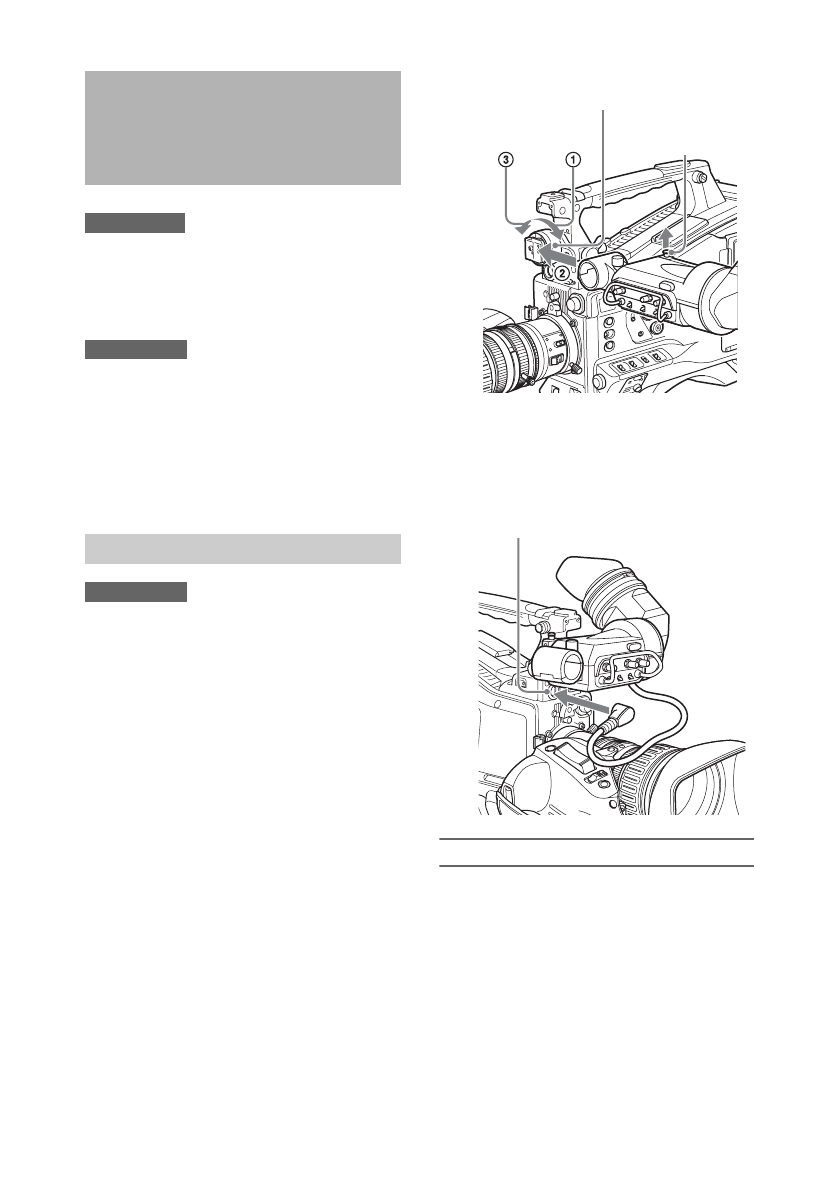 ③ ①

②