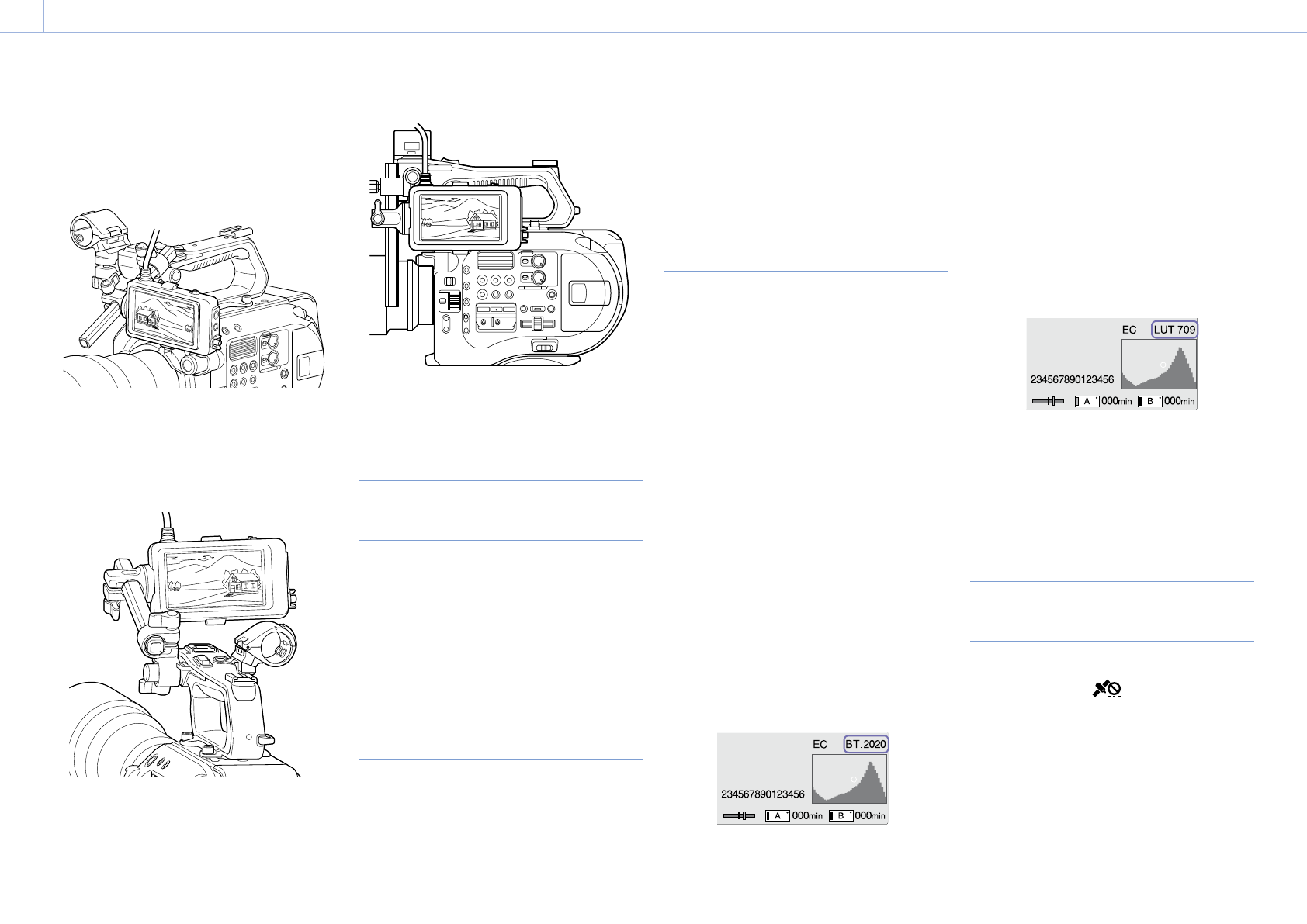 EC LUT 709

234567890123456

A 000min B 000min

EC BT.2020

234567890123456

A 000min B 000min