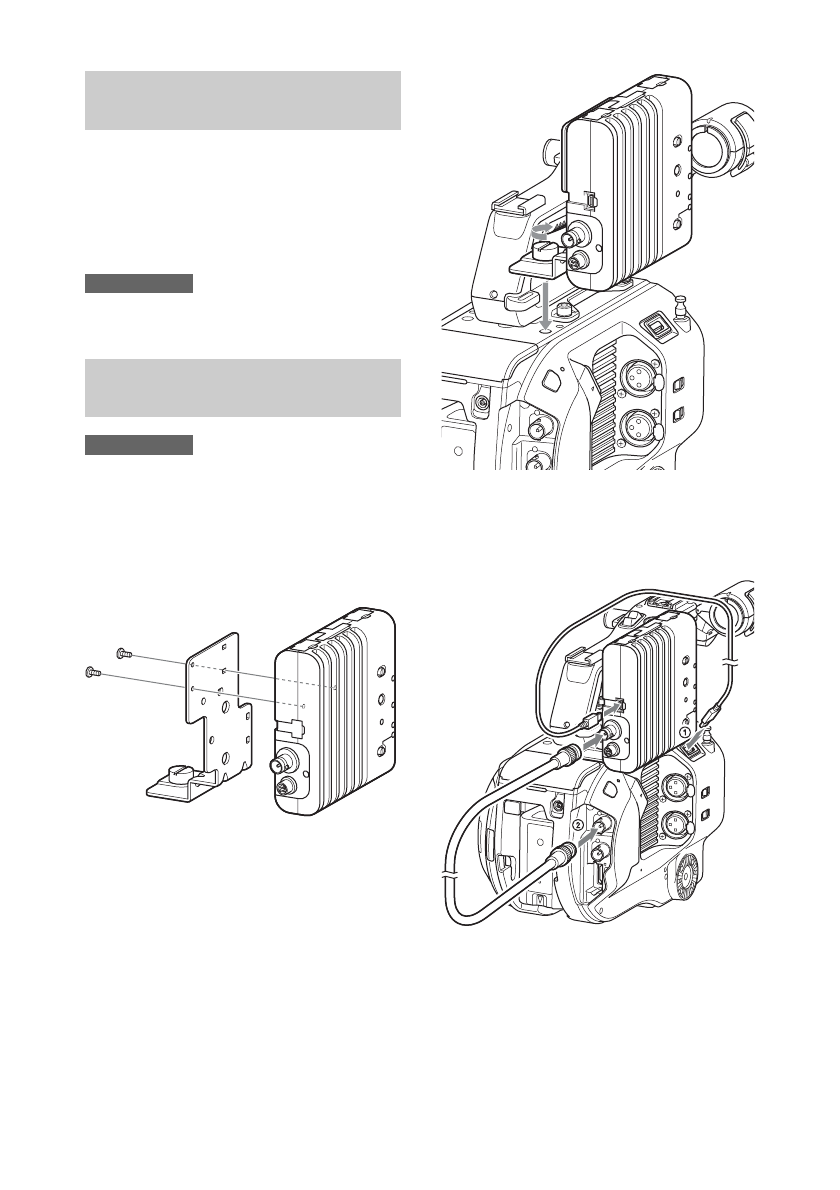 ①

②