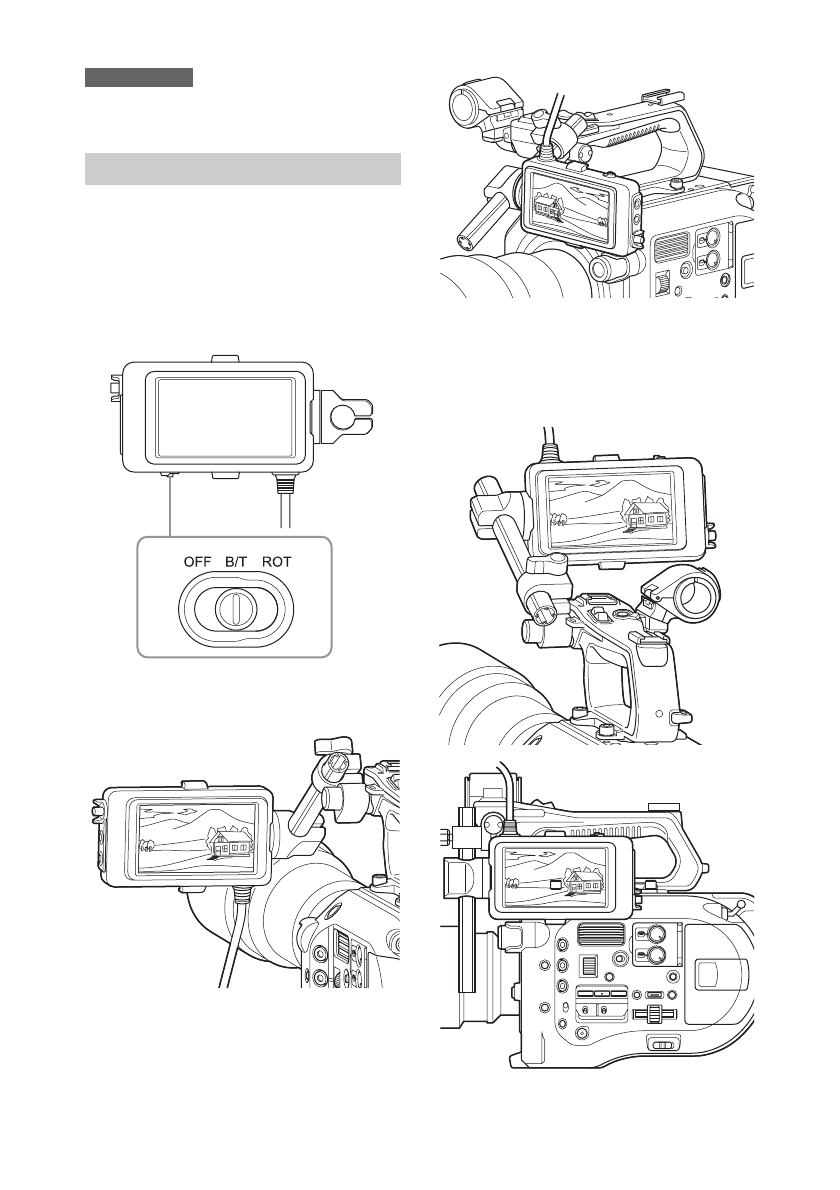 OFF B/T ROT