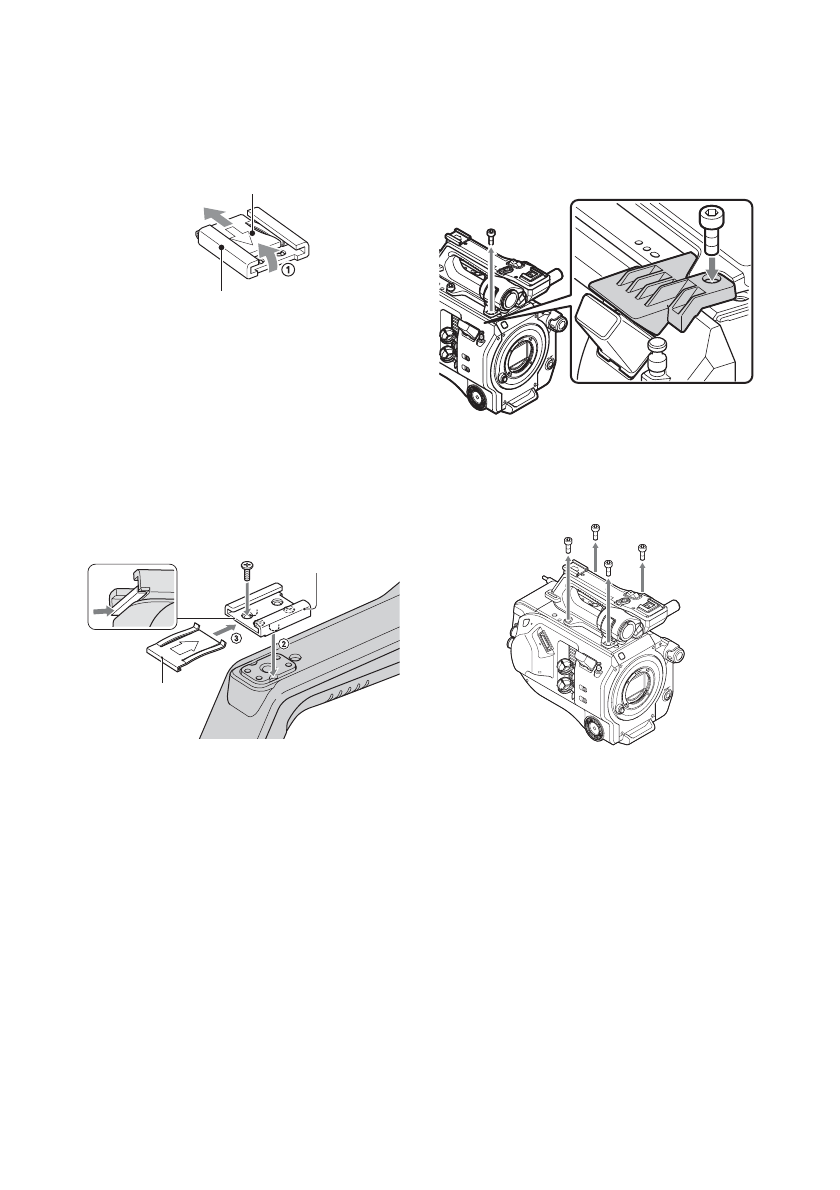 ①

②

③