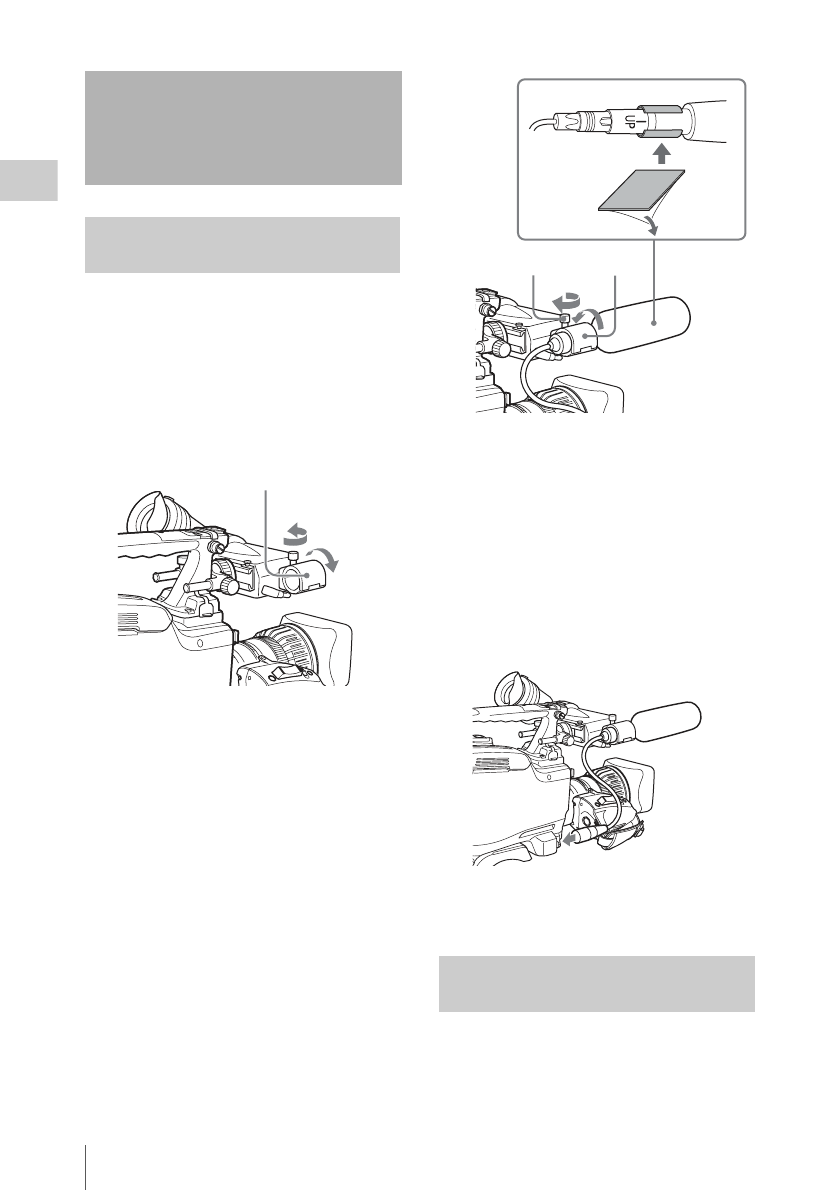 UP