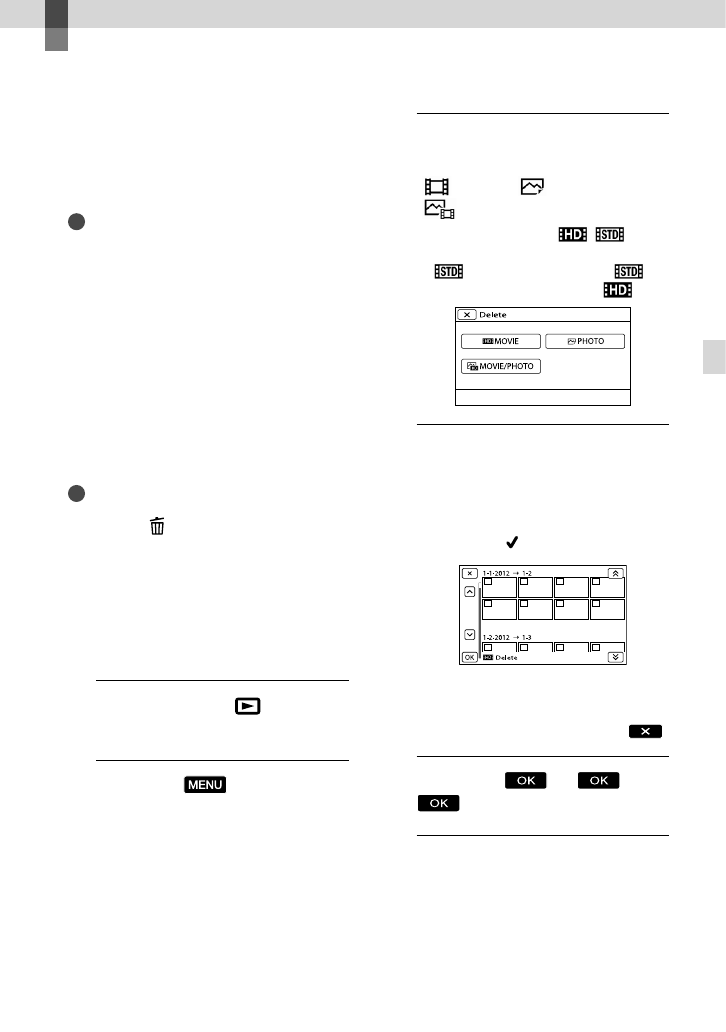 Delete

MOVIE

PHOTO

MOVIE/PHOTO

1-1-2012 → 1-2

1-2-2012 → 1-3

OK

Delete

MENU

OK

OK

OK