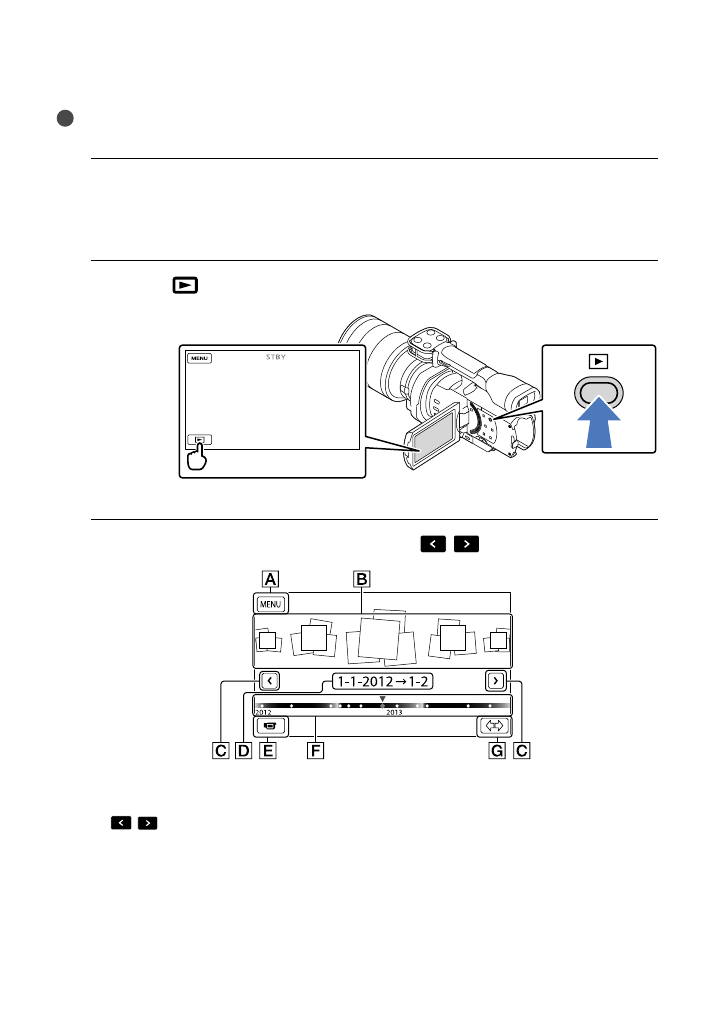 MENU
STBY

A
B
MENU
1-1-2012 → 1-2
2012
2013
C
D
E
F
G
C