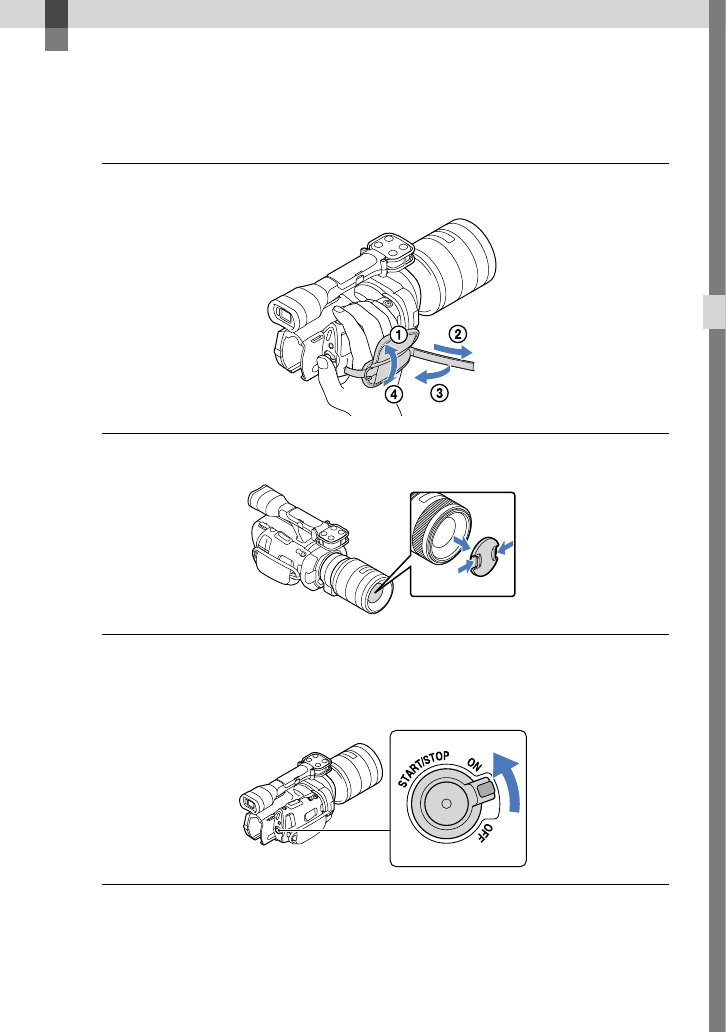 ① ② ③ ④

START/STOP ON OFF