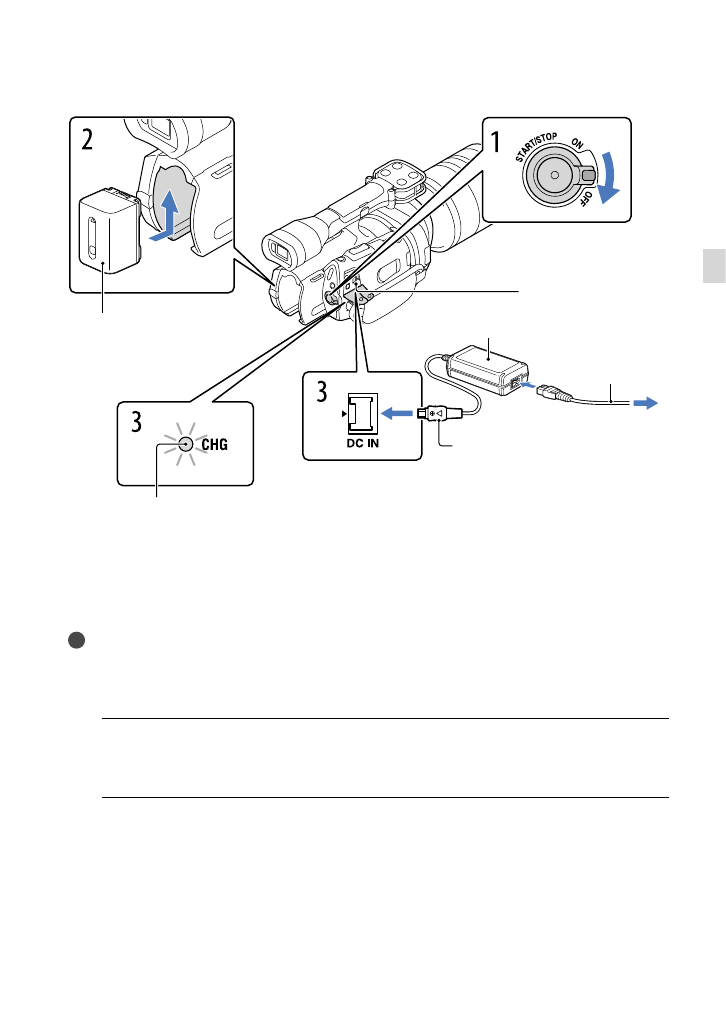 2

1

START/STOP ON OFF

3

CHG

3

DC IN