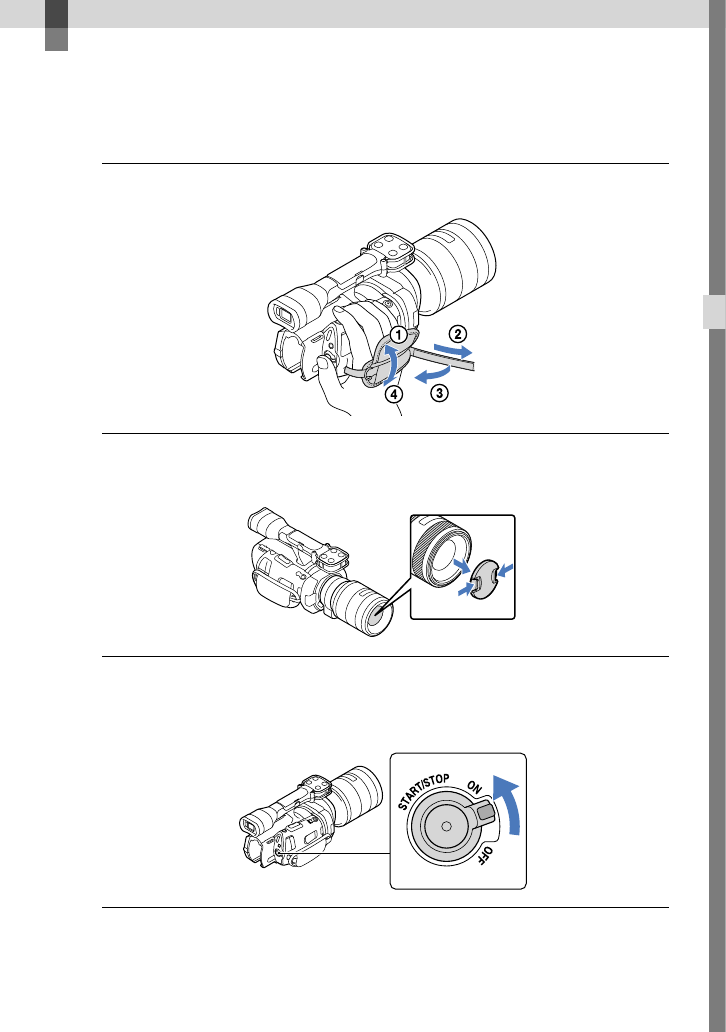 ①
②
③
④

START/STOP
ON
OFF