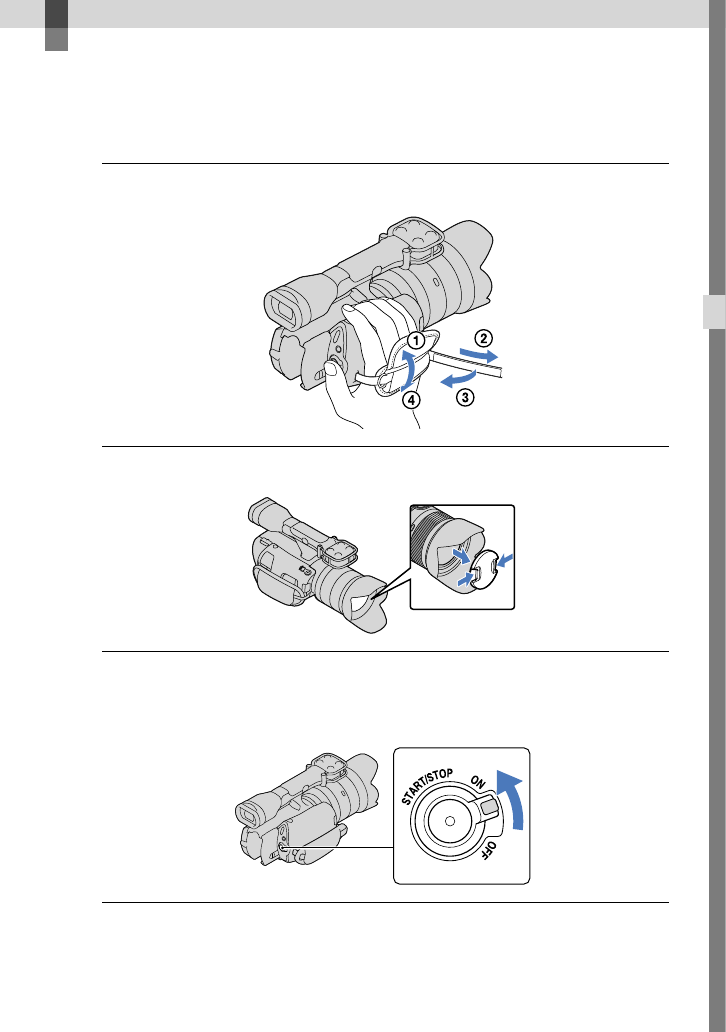 ①
②
③
④

START/STOP
ON
OFF