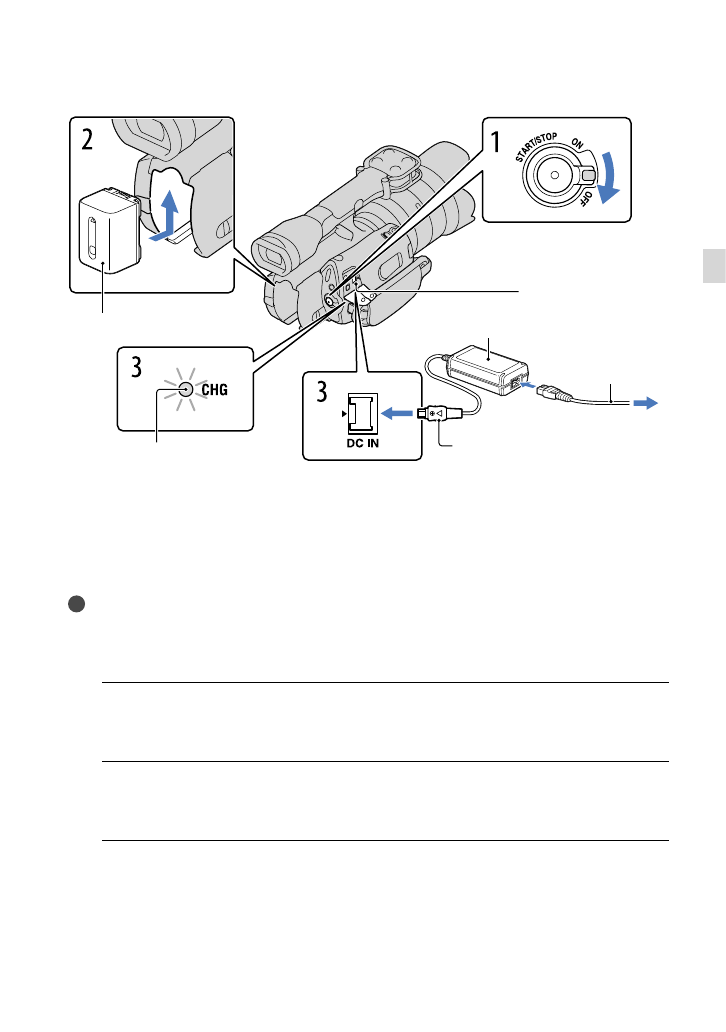 2

1

START/STOP
ON
OFF

3

CHG

3

DC IN