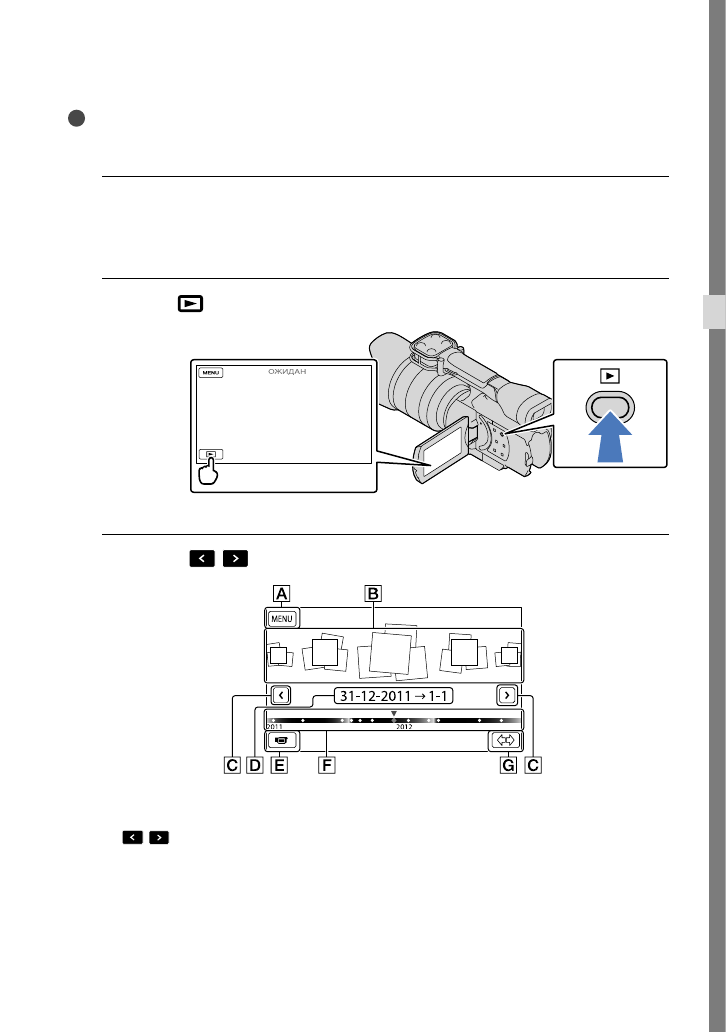 MENU
ОЖИДАН

A
B
MENU
31-12-2011 → 1-1
2011
2012
C
D
E
F
G
C