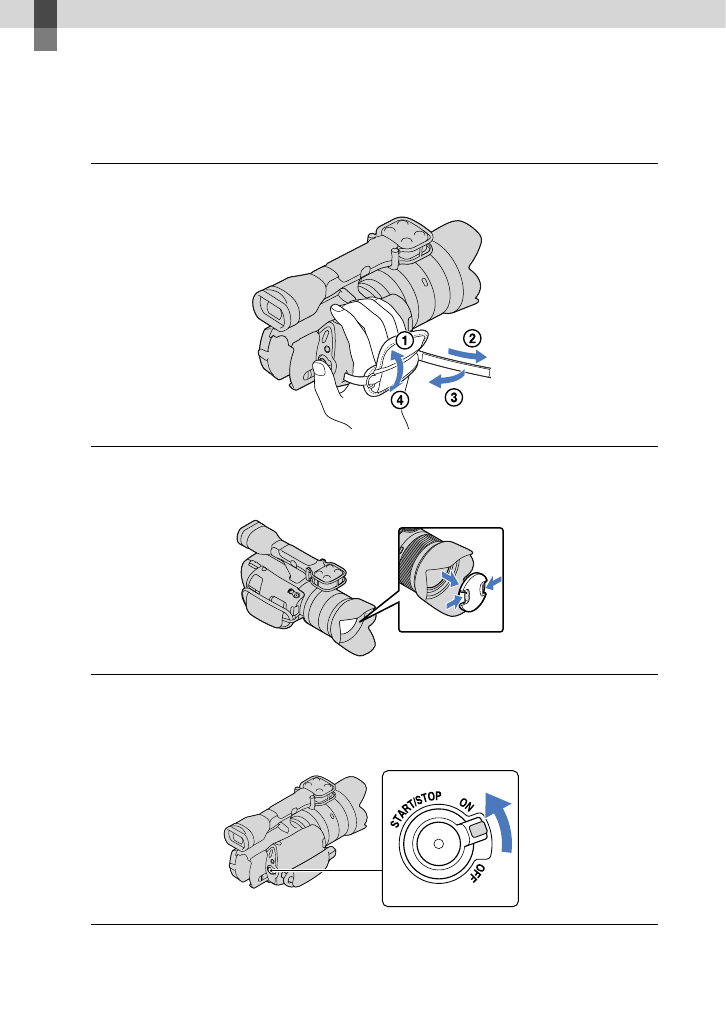 ①
②
③
④

START/STOP
ON
OFF