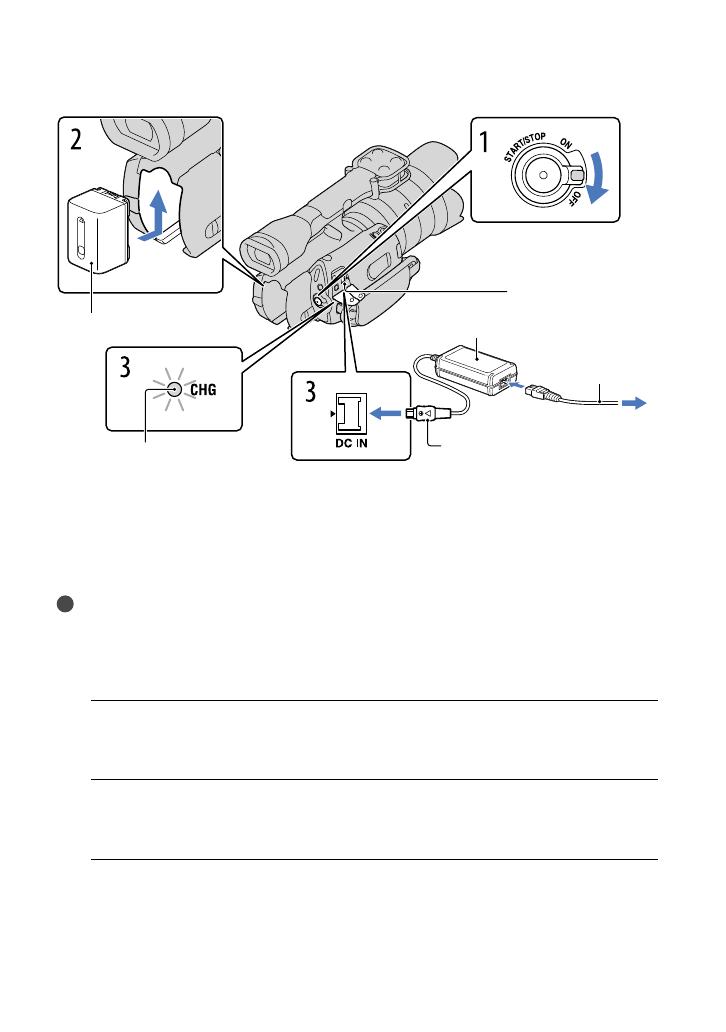 2

1

START/STOP

ON

OFF

3

CHG

3

DC IN