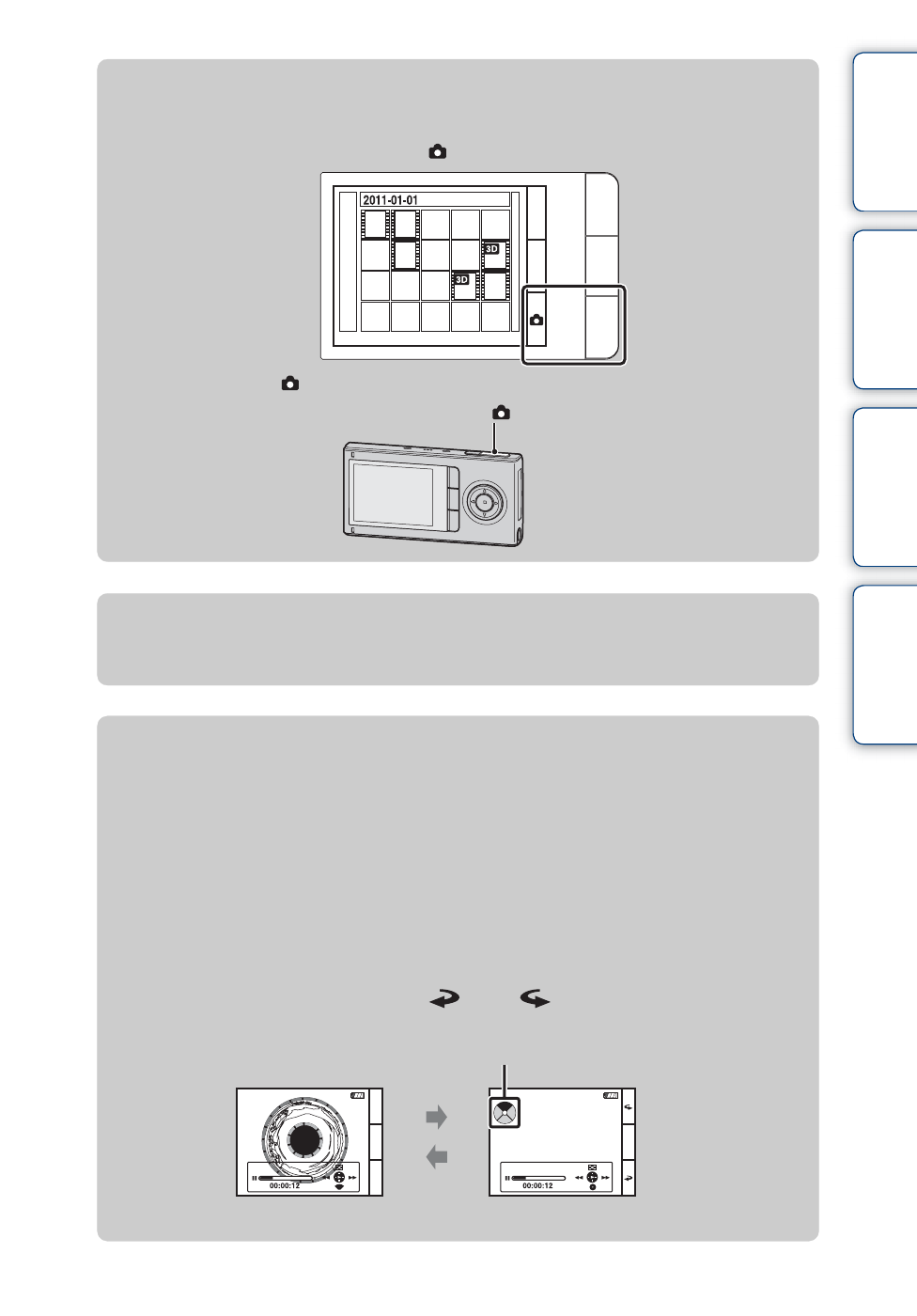 2011-01-01

3D

3D

00:00:12

00:00:12