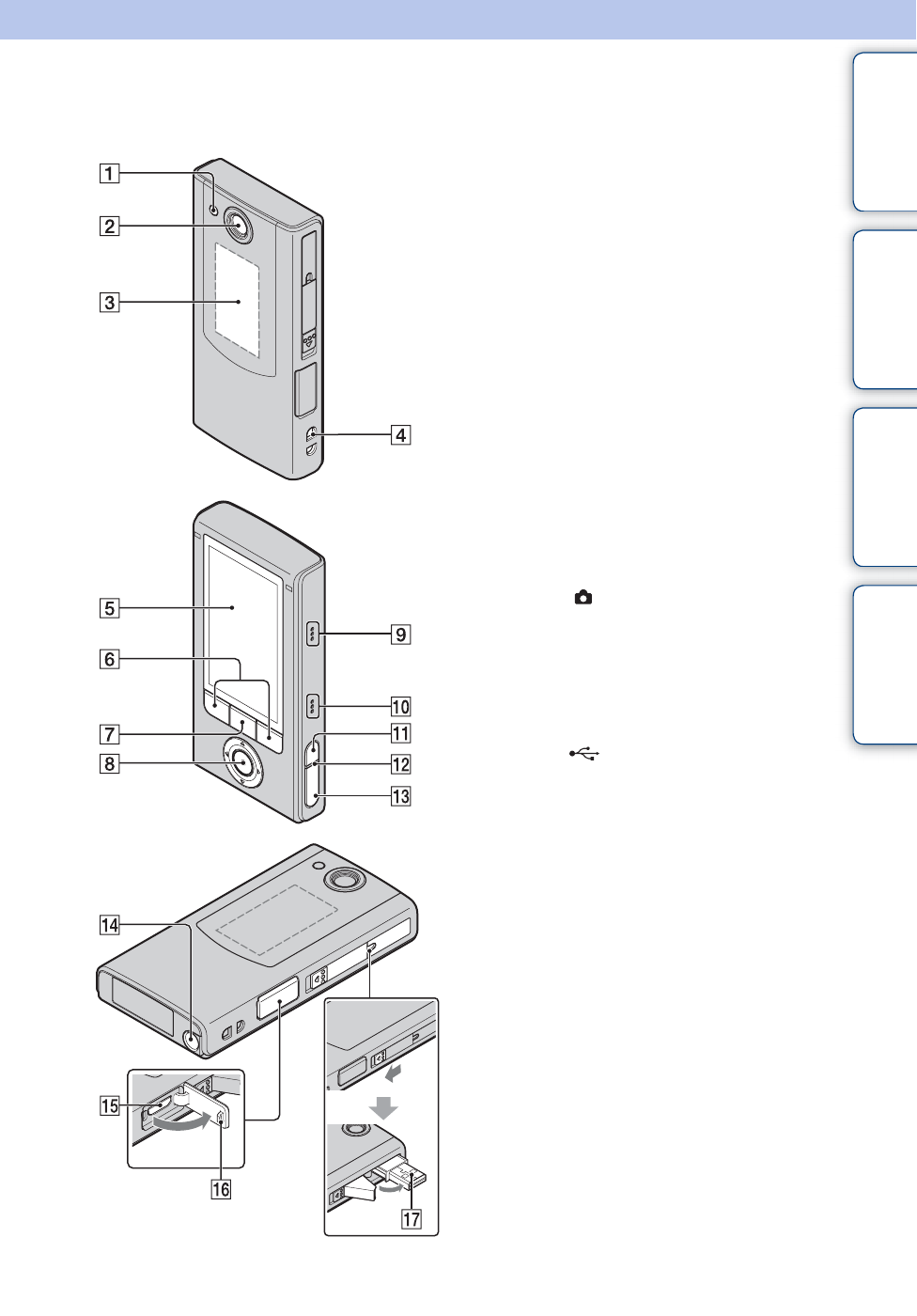 1
2
3
4
5
6
7
8
9
10
11
12
13
14
15
16
17