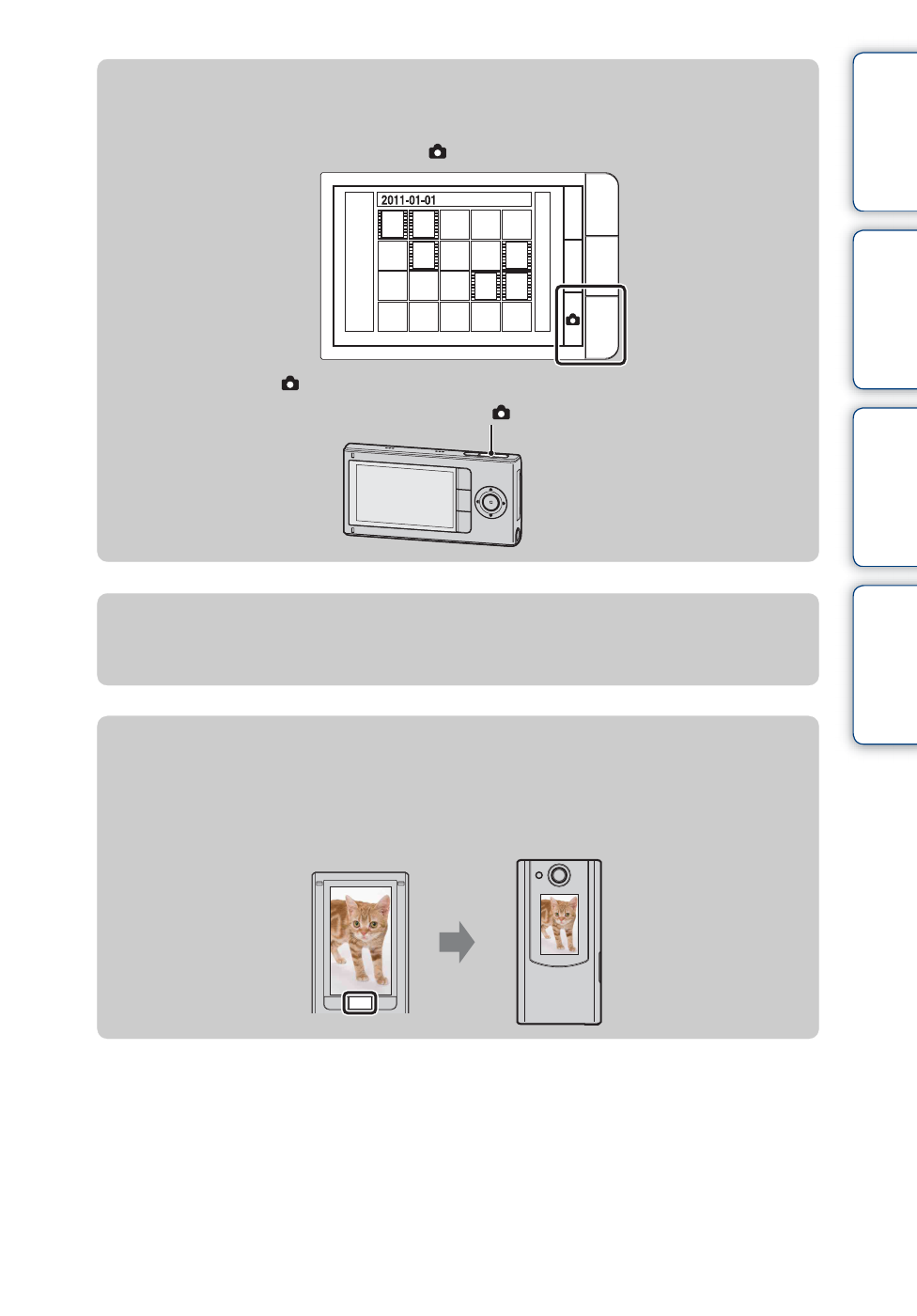 2011-01-01