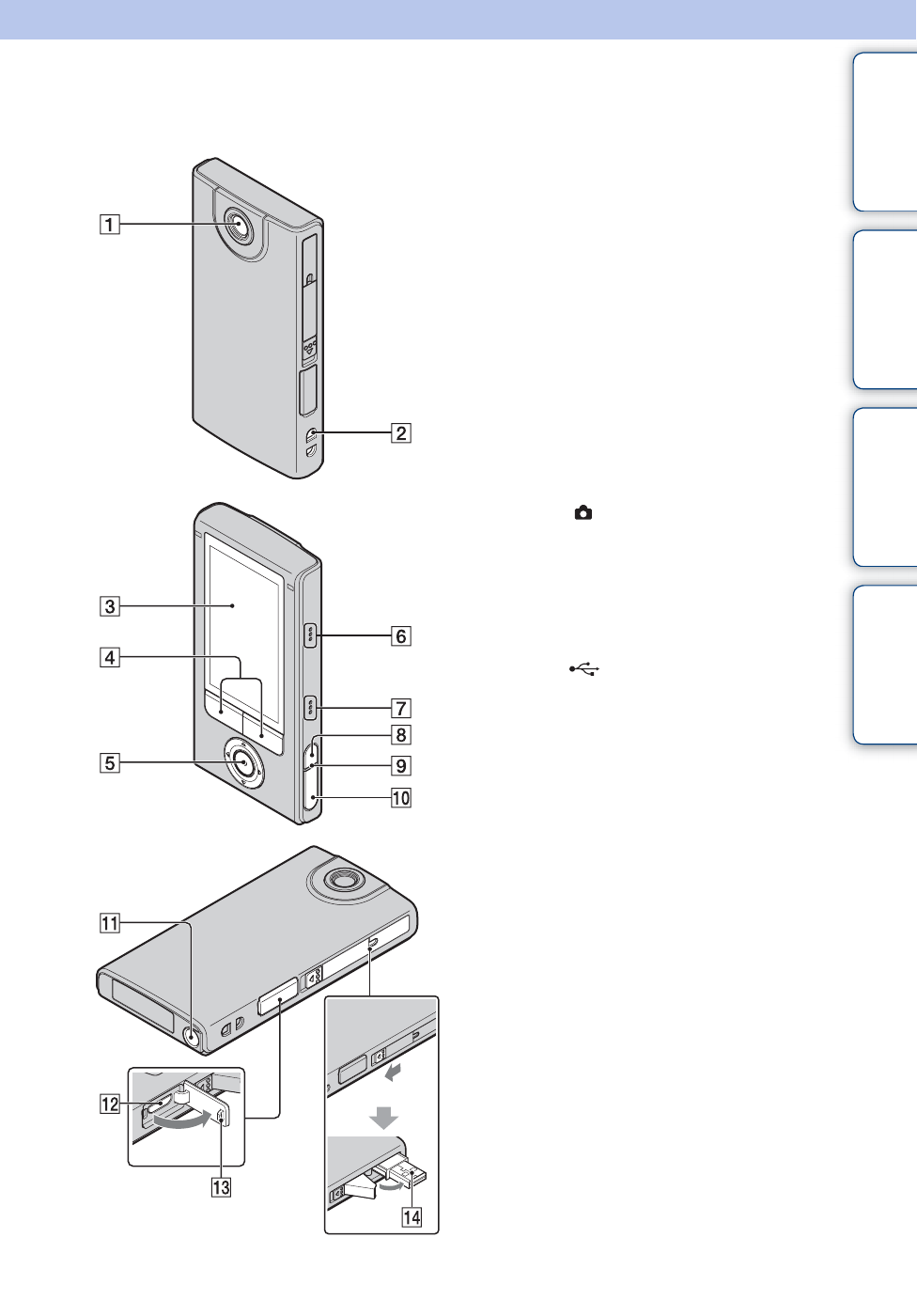 1

2

3

4

5

6

7

8

9

10

11

12

13

14