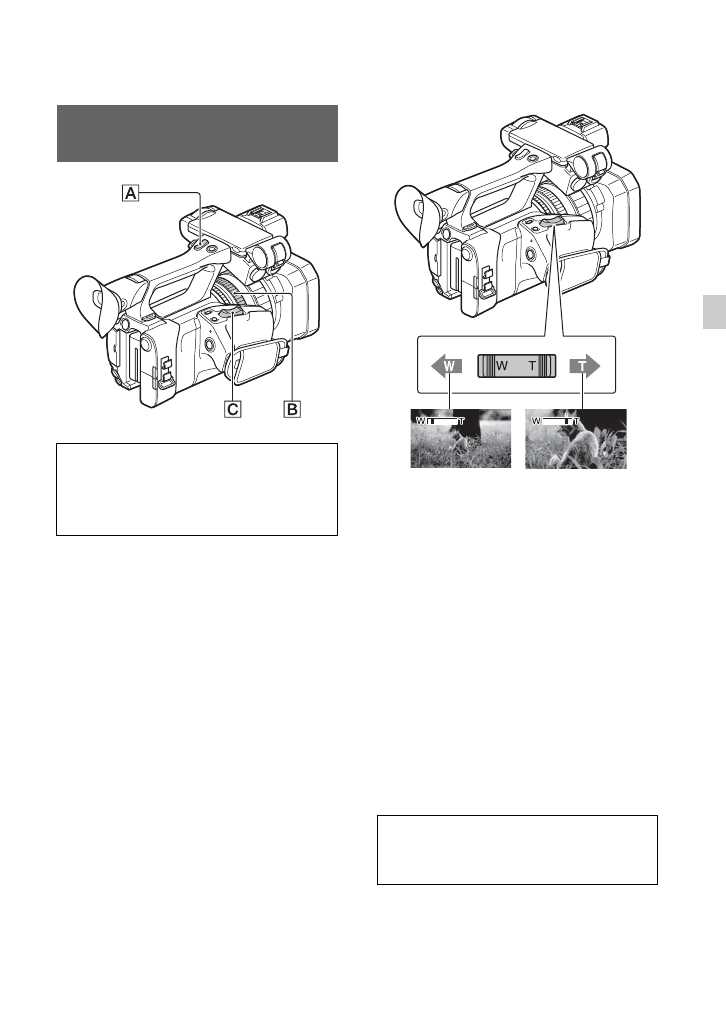 A

C

B

W

W T

T

W T

W T