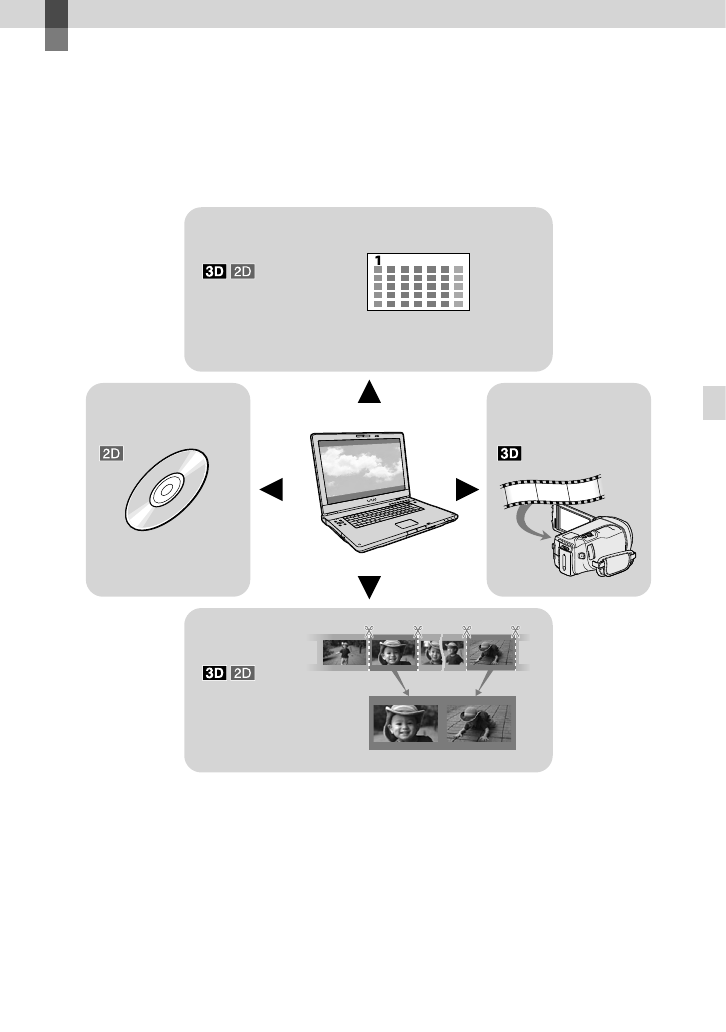 3D 2D

1

2D

3D

3D 2D