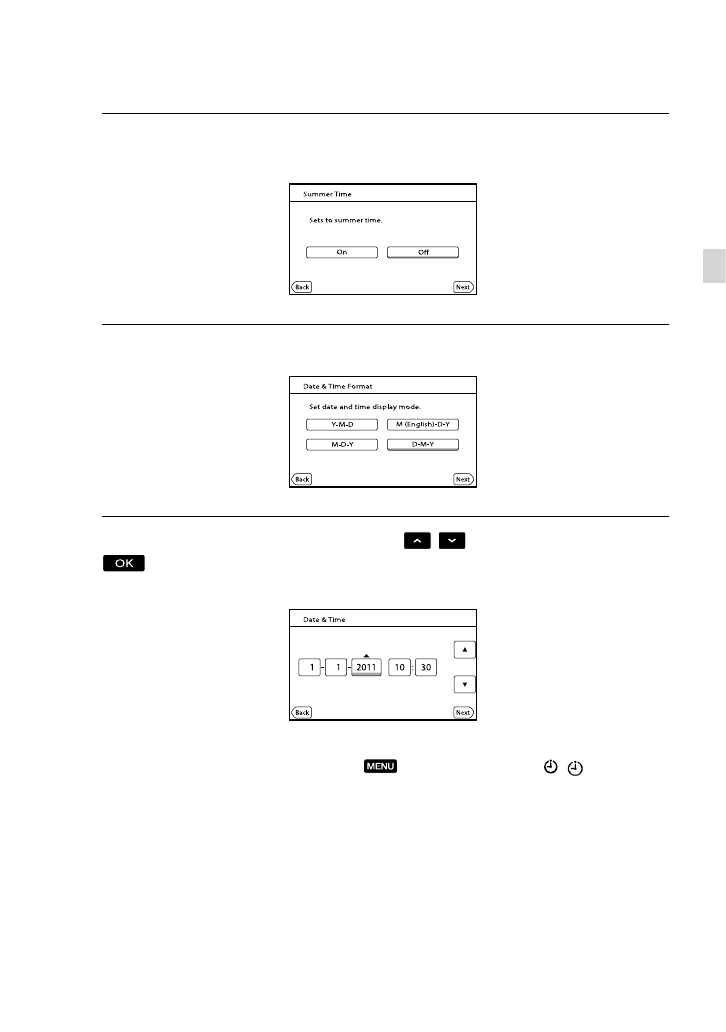 Summer Time

Sets to summer time.

On

Off

Back

Next

Date & Time Format

Set date and time display mode.

Y-M-D

M (English)-D-Y

M-D-Y

D-M-Y

Back

Next

OK

Date & Time

1 - 1 - 2011 10 : 30

Back

Next

MENU