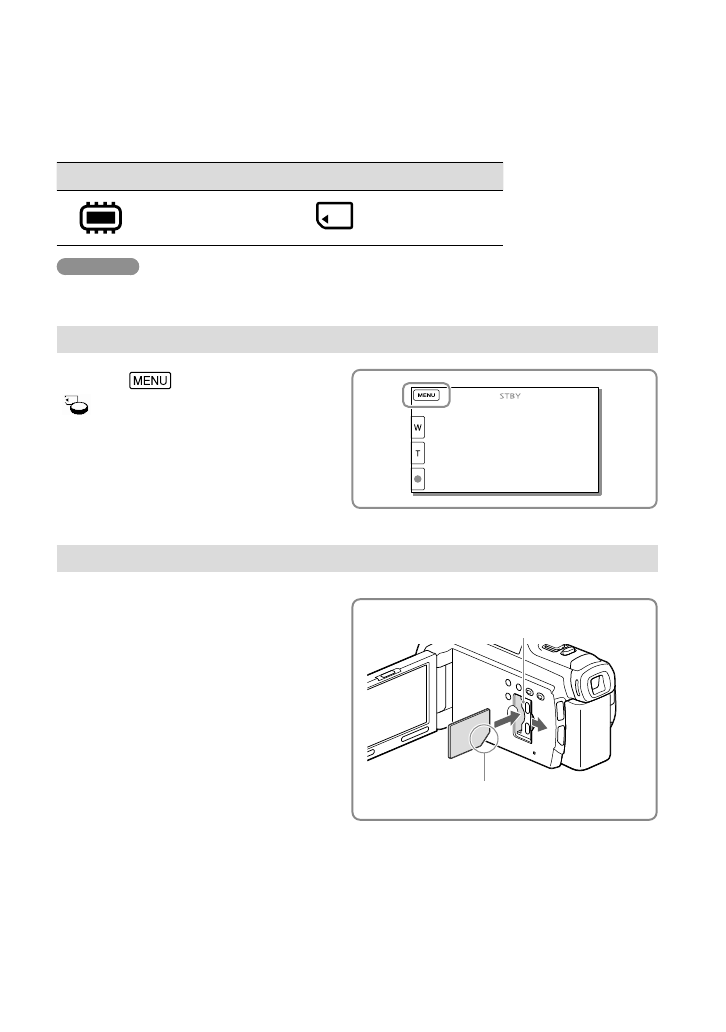 MENU

MENU

STBY

W

T