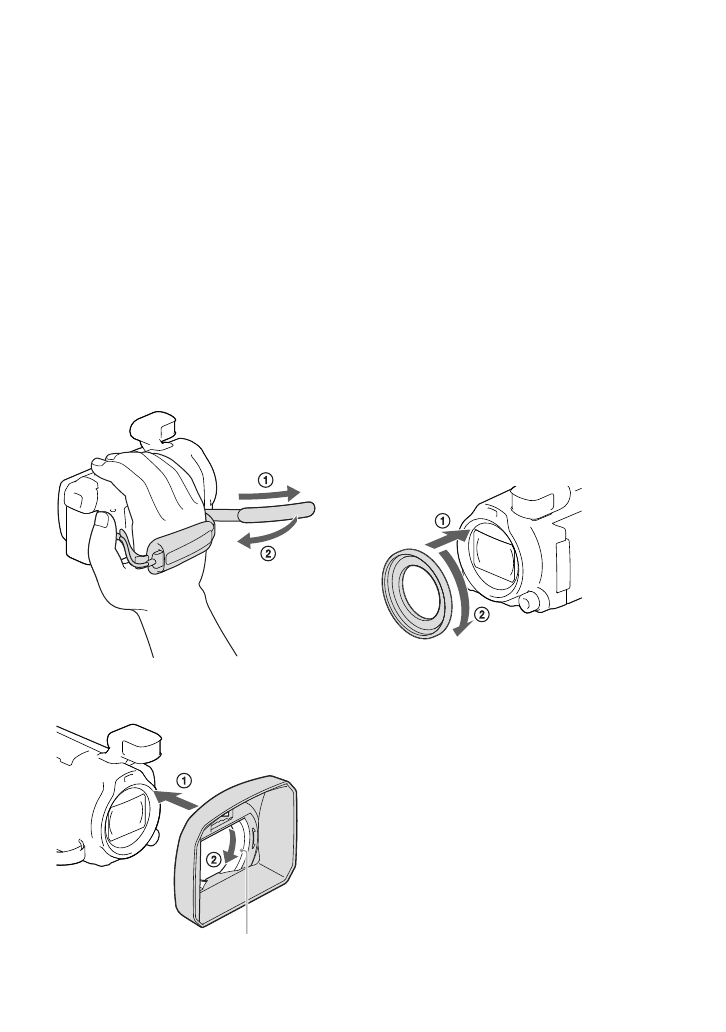 ①
②
①
②
①
②