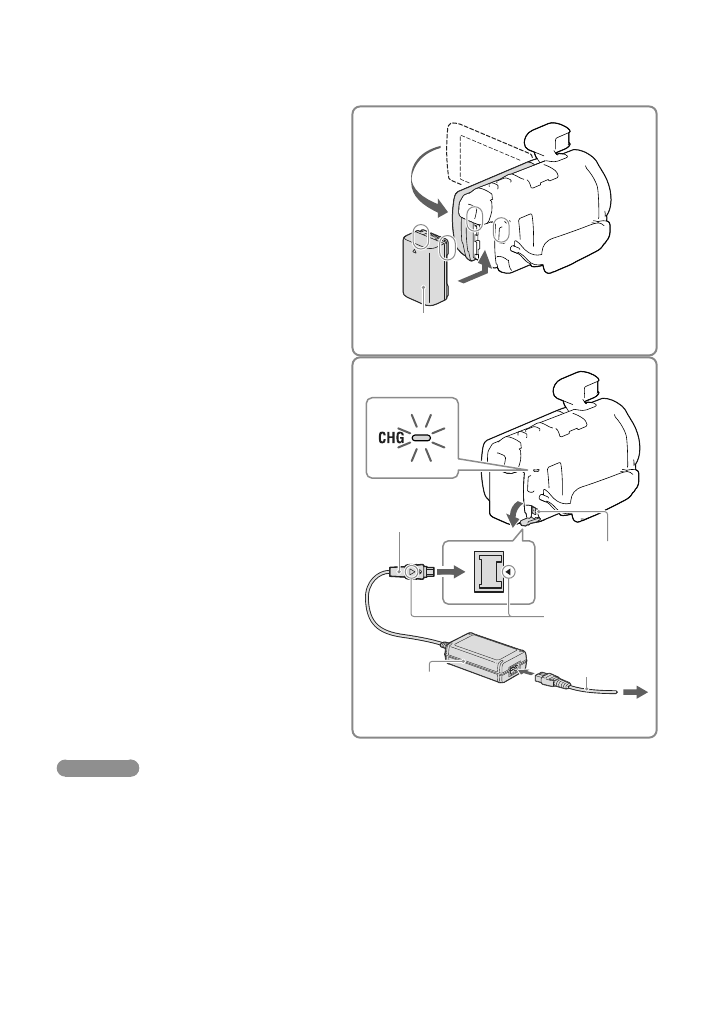 CHG