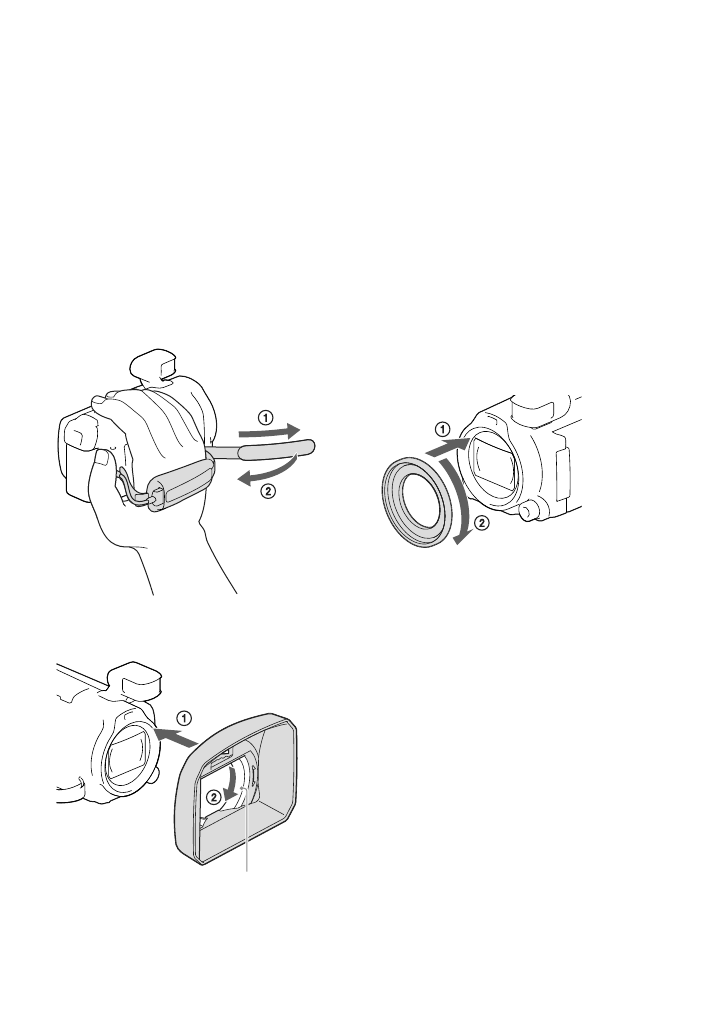 ①
②
①
②
①
②