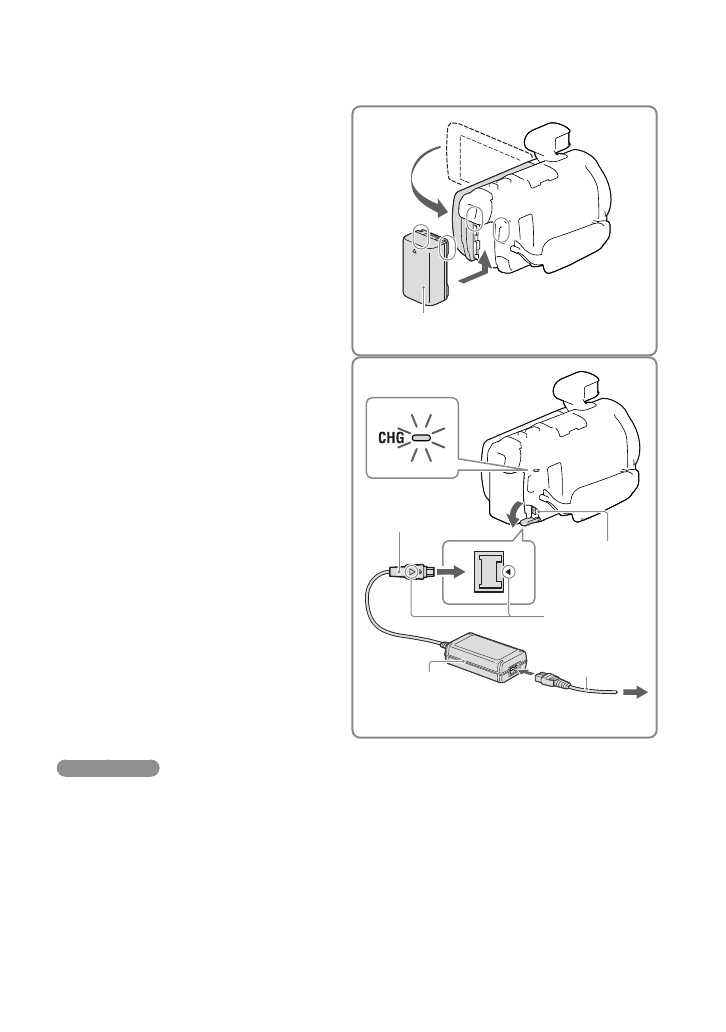 CHG