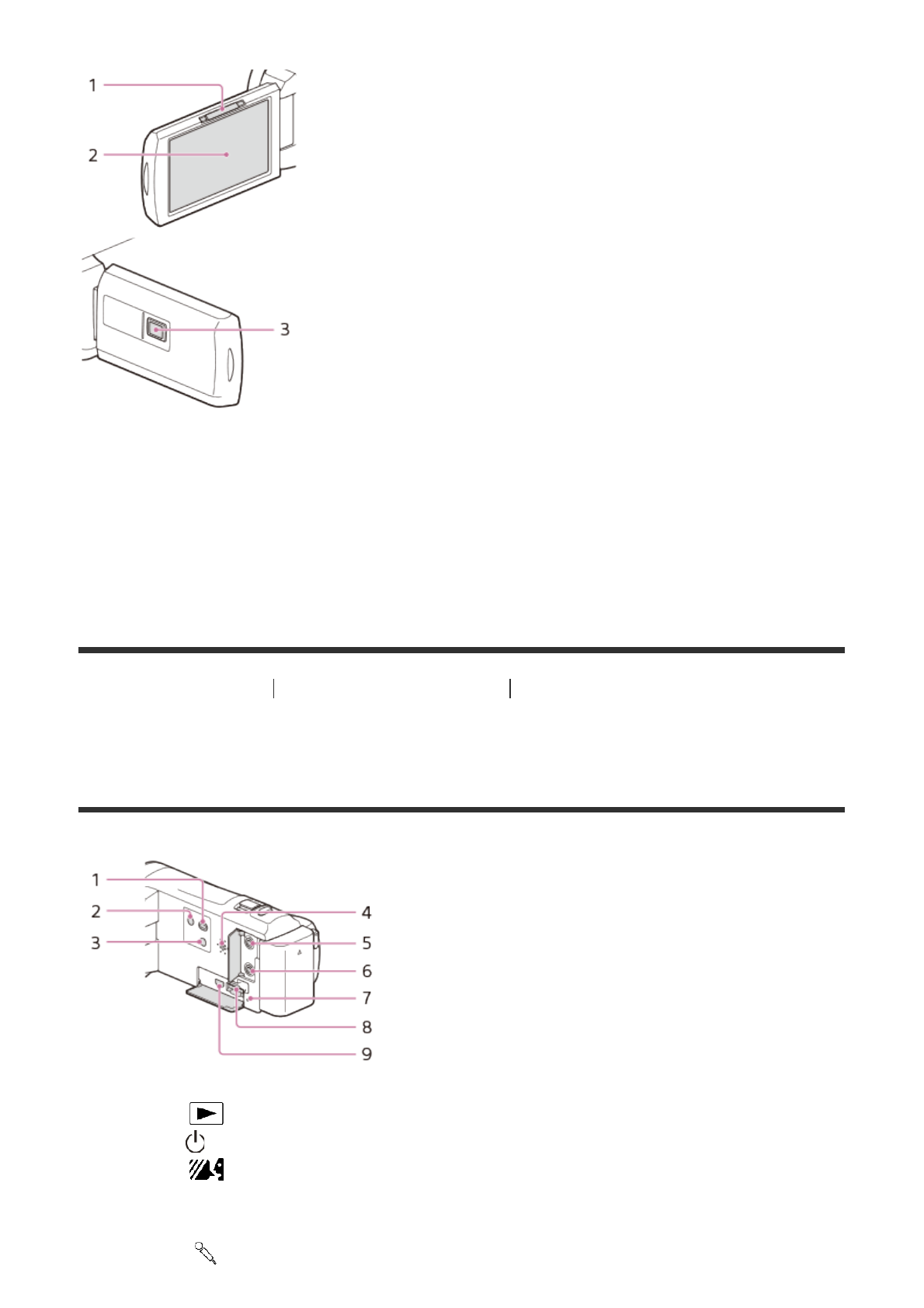 1
2
3

1
2
3
4
5
6
7
8
9