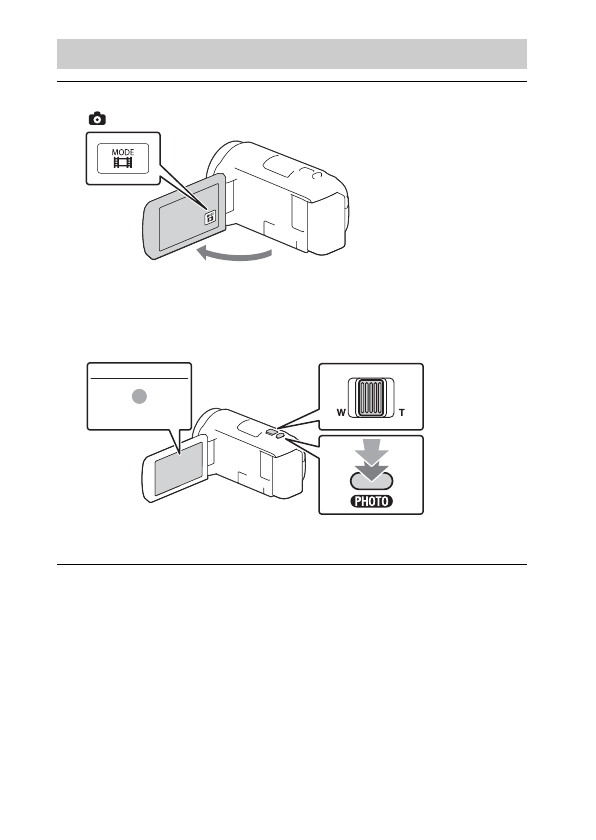 MODE

W
T

PHOTO