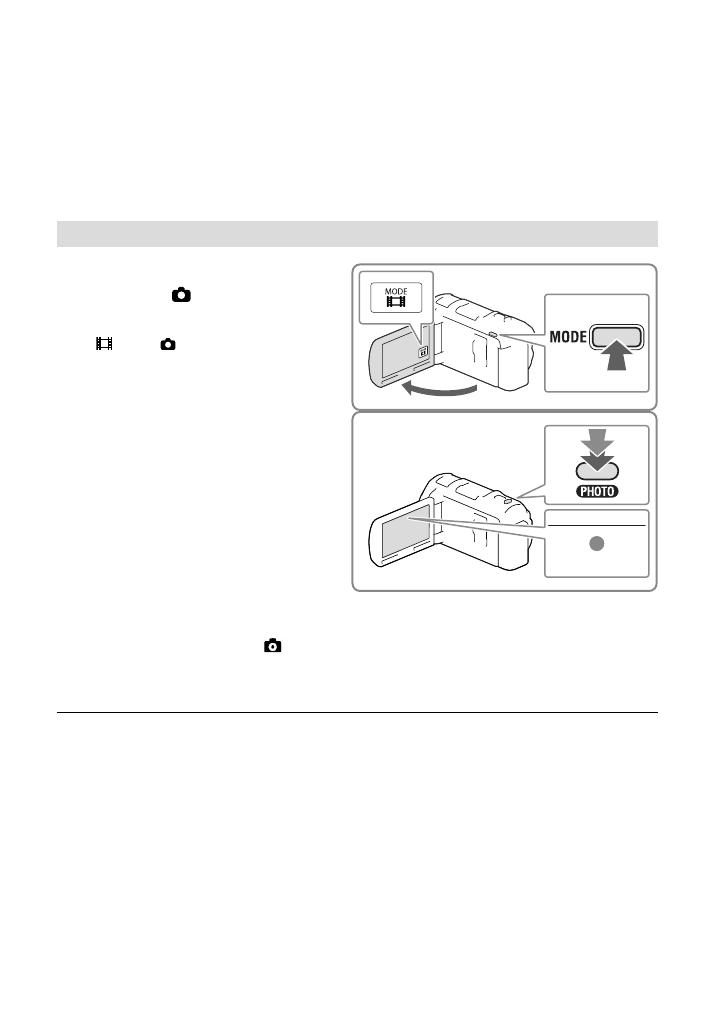 MODE

MODE

PHOTO