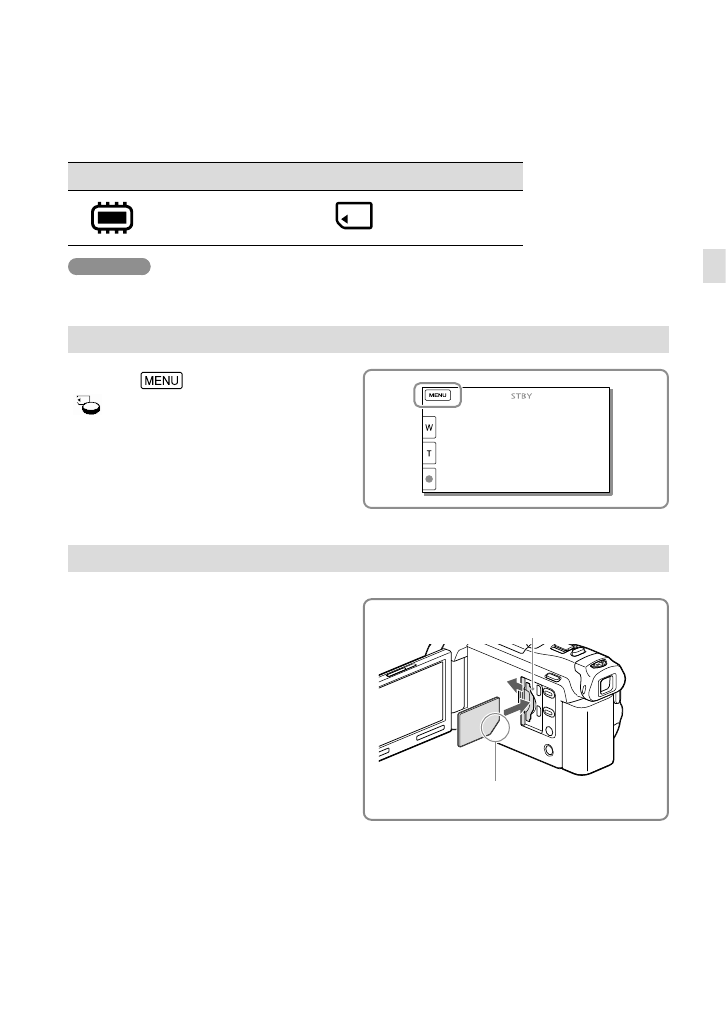 MENU

MENU

STBY

W

T