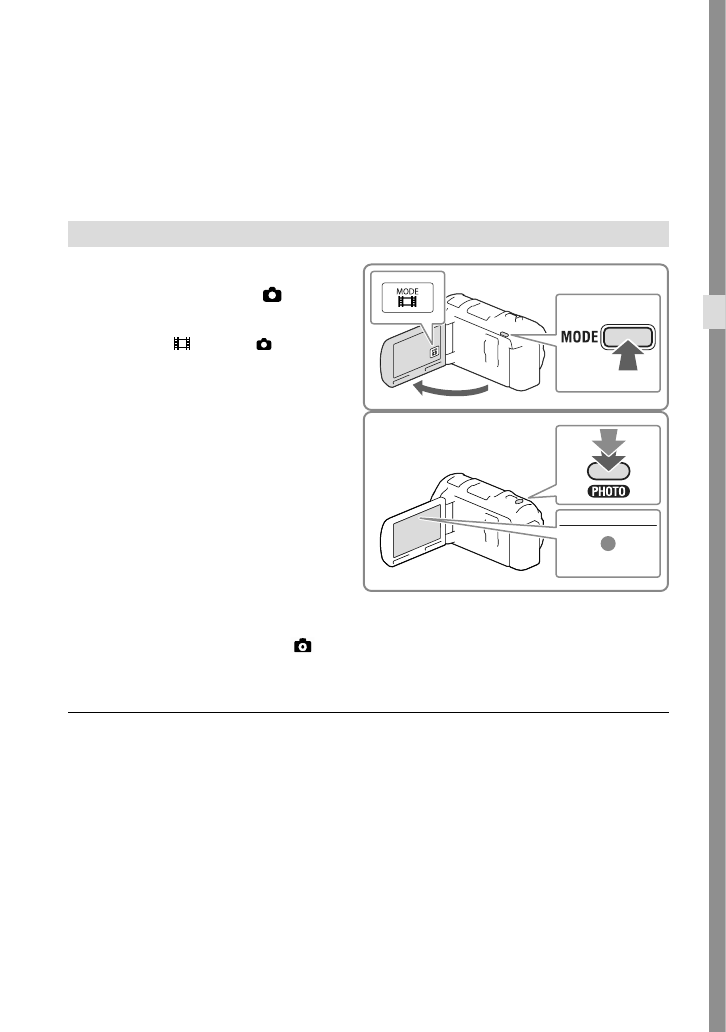 MODE

MODE

PHOTO