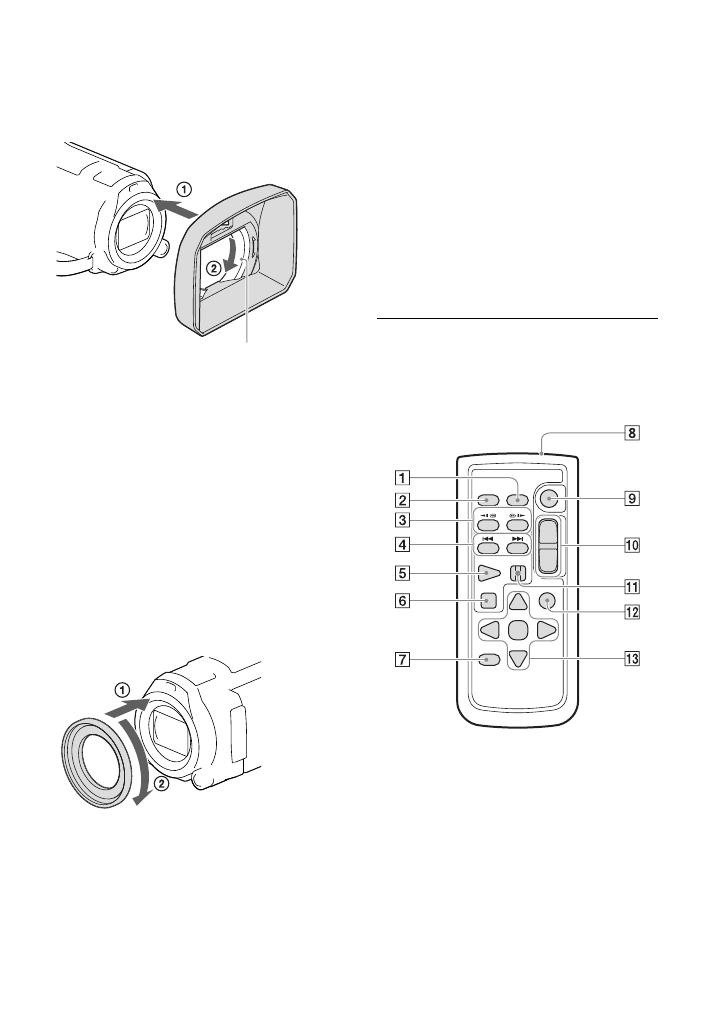 ①
②
①
②
8
1
2
3
4
5
6
7
9
10
11
12
13