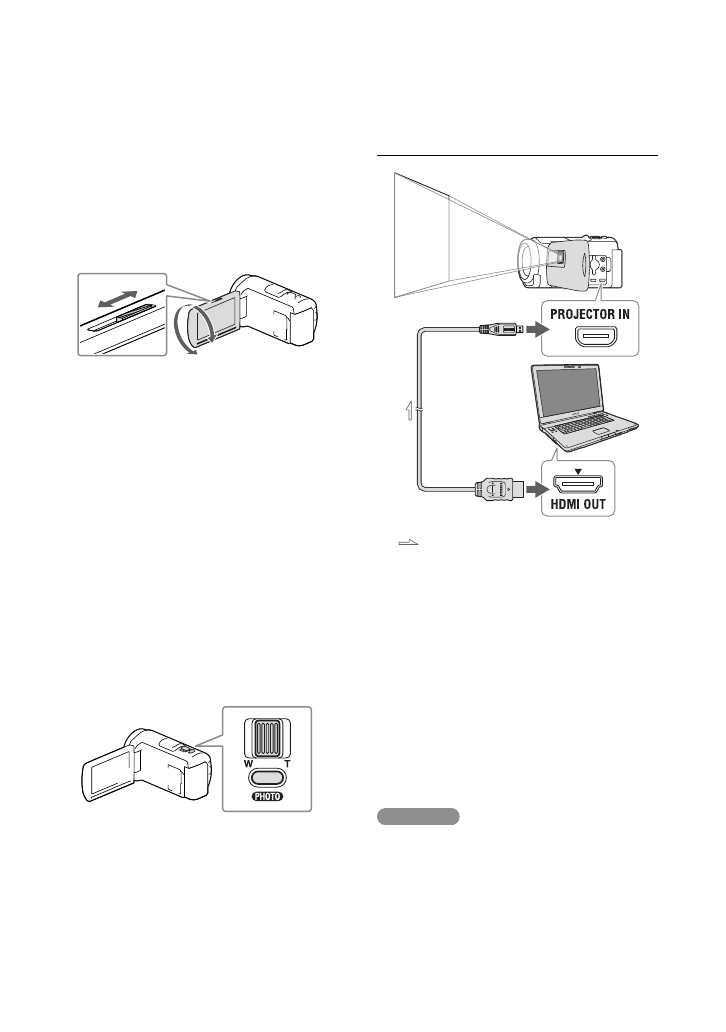 PROJECTOR IN

HDMI OUT

W T

PHOTO