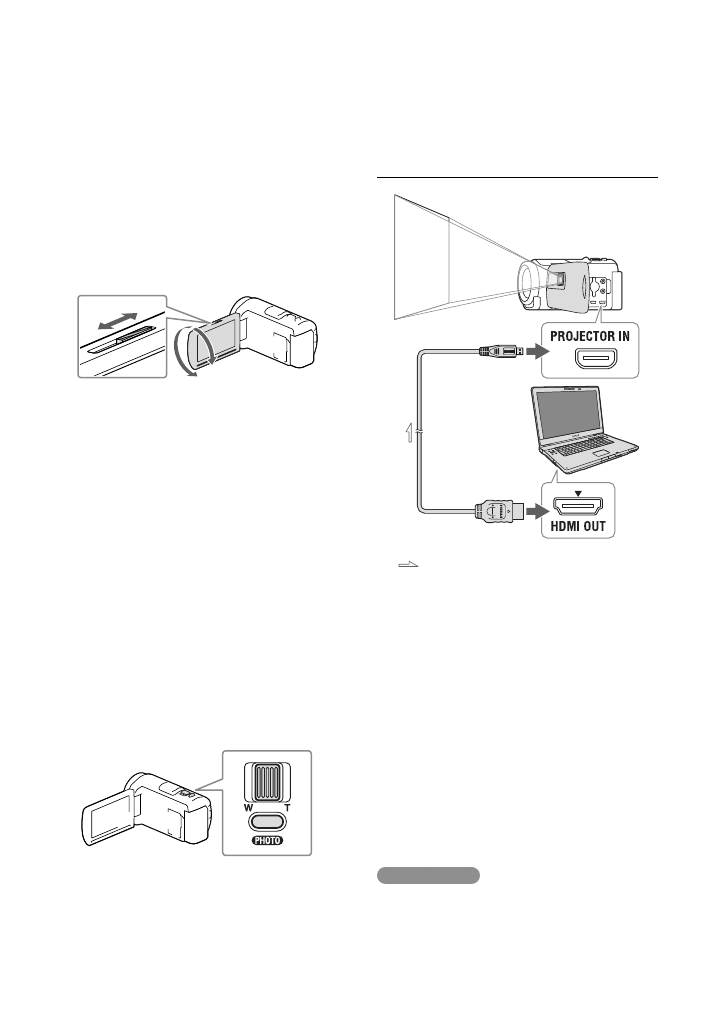 PROJECTOR IN

HDMI OUT

W T

PHOTO