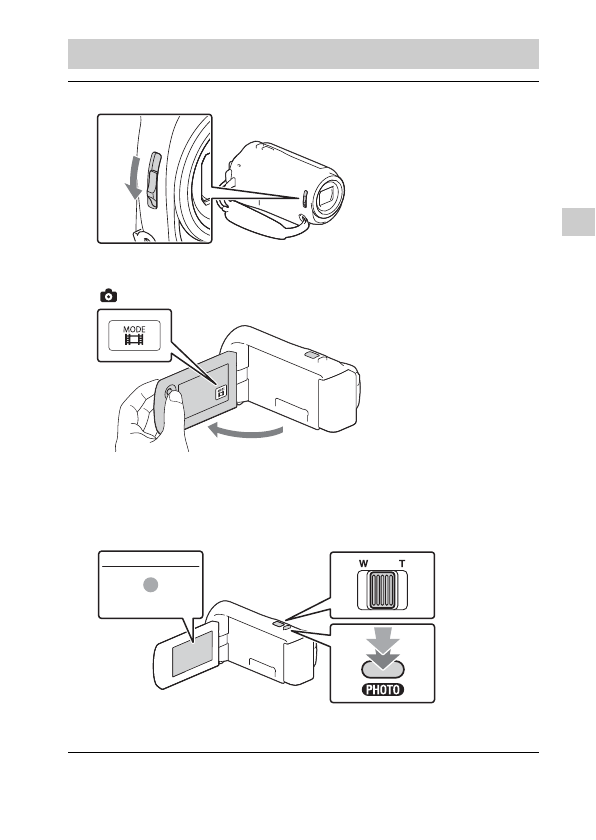 MODE

W T

PHOTO