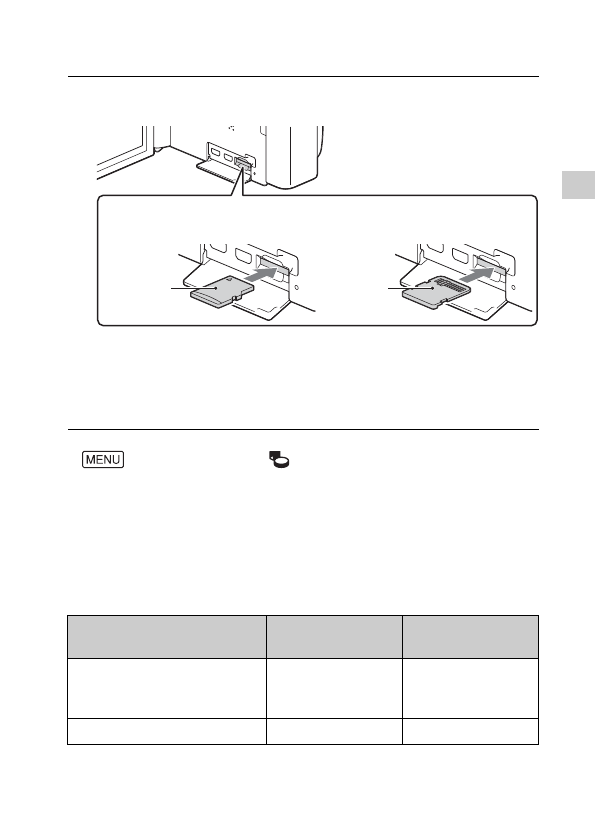 MENU