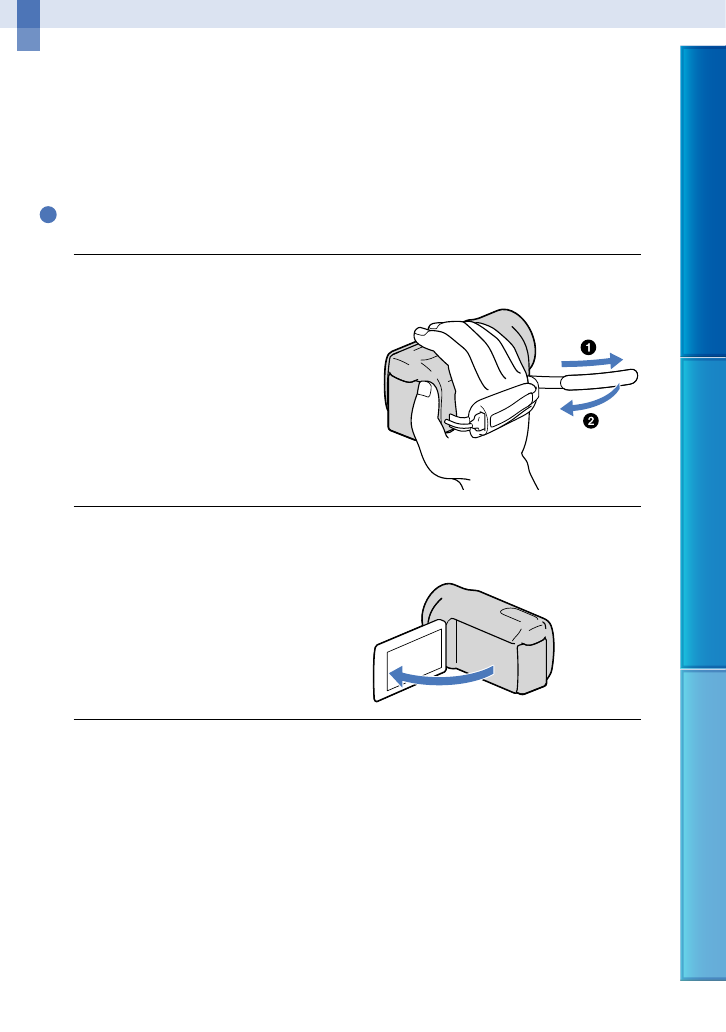 ❶
❷