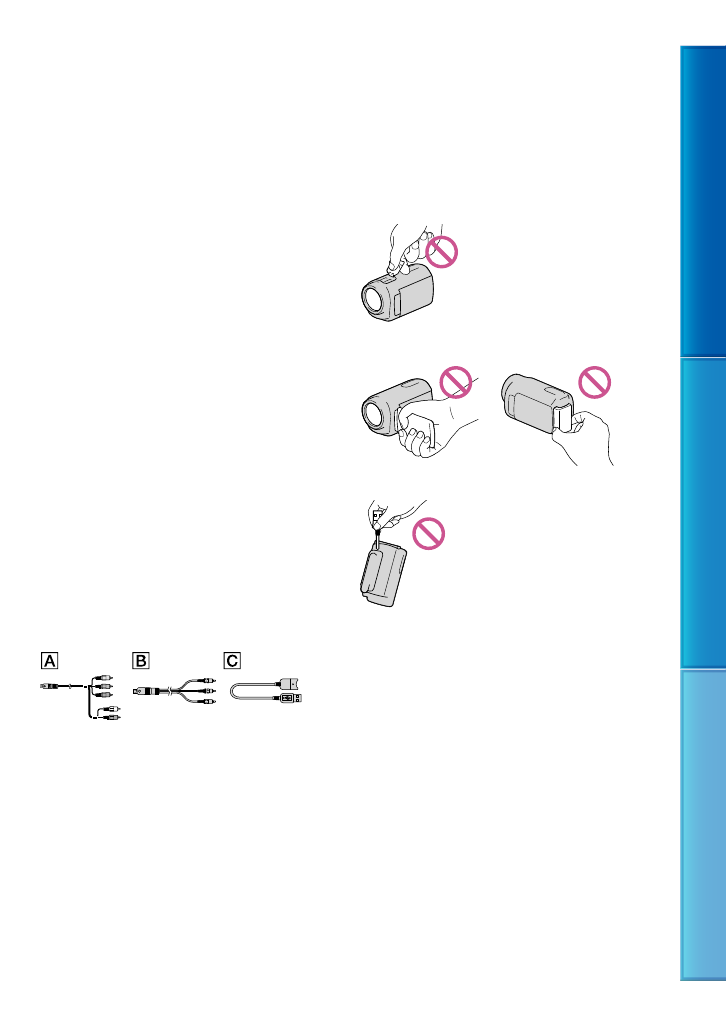 A

B

C