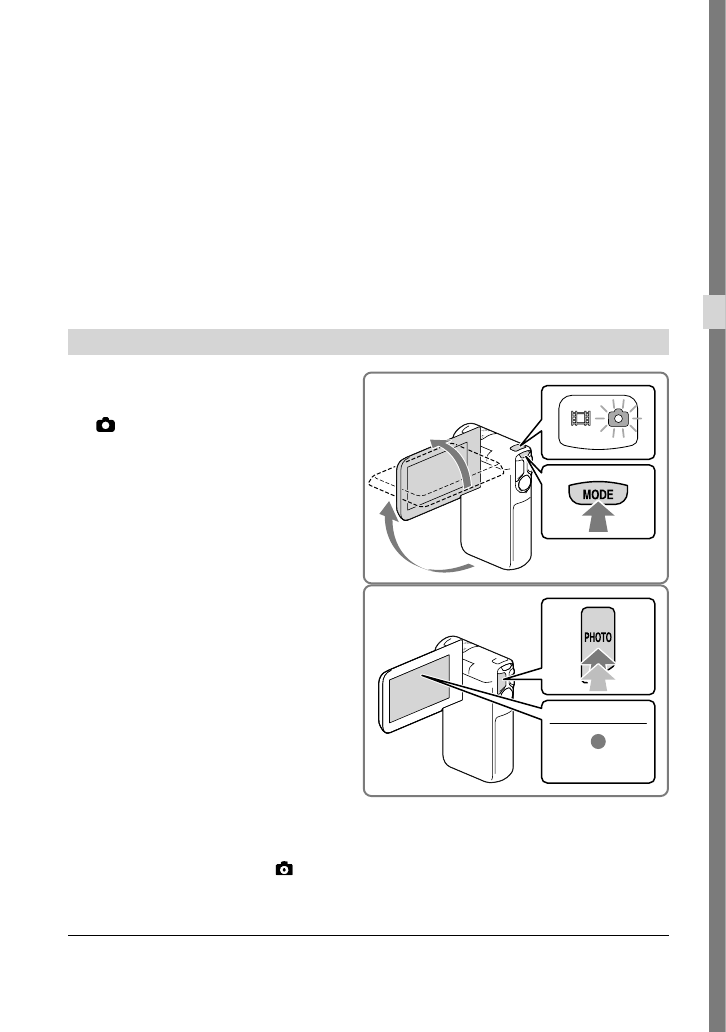 MODE

PHOTO