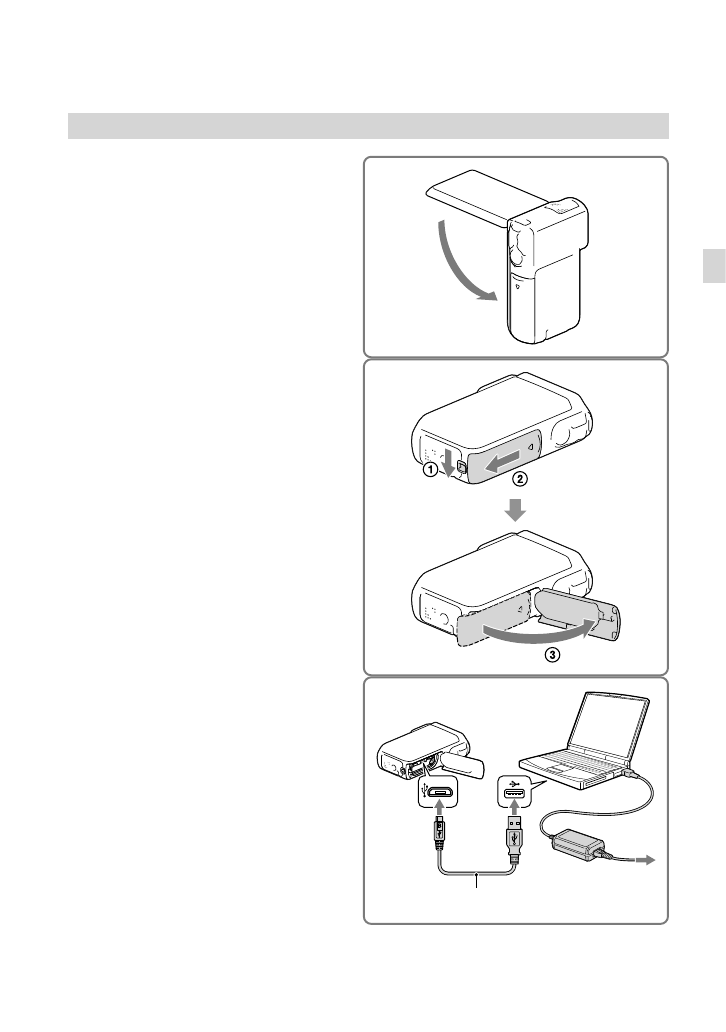 1

2

3