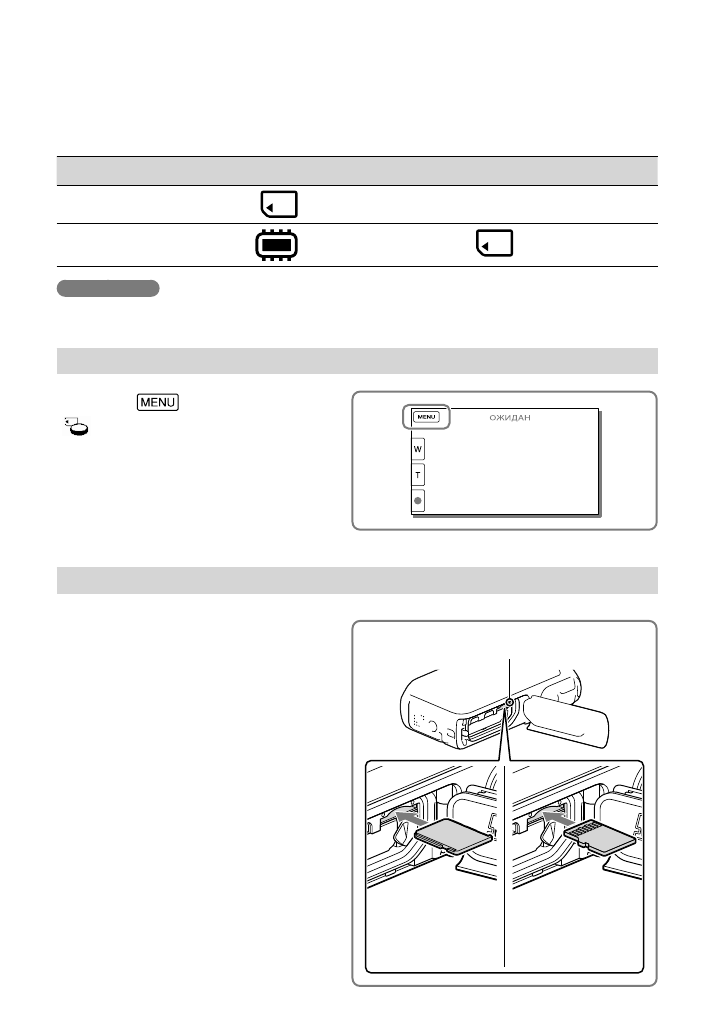 MENU

MENU

ОЖИДАН

W

T