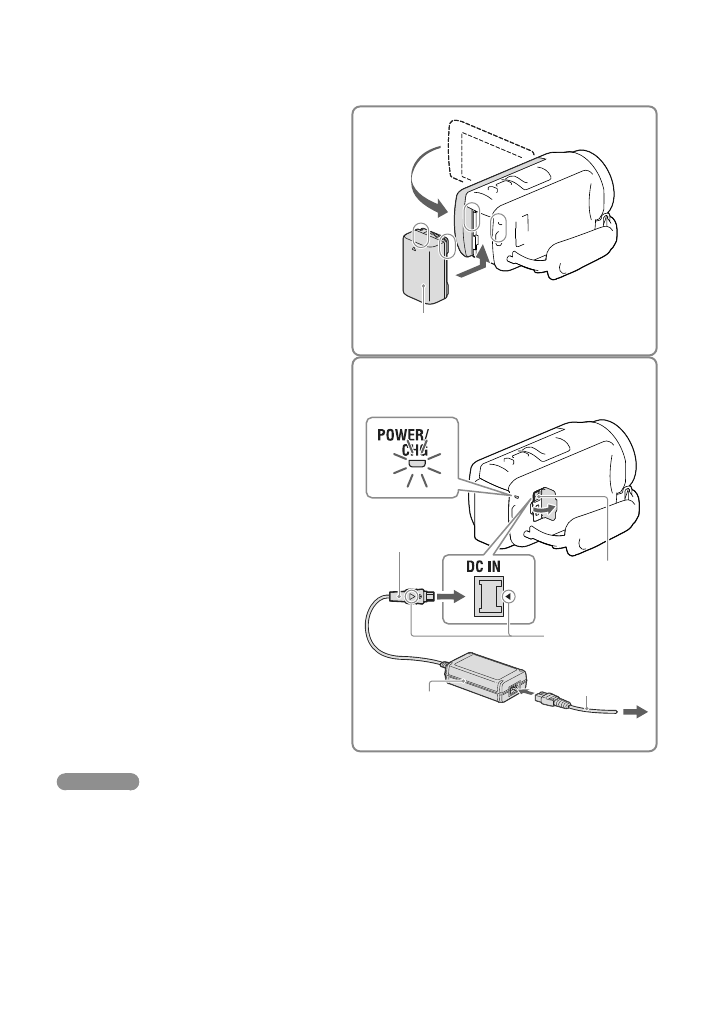 POWER/
CHG

DC IN