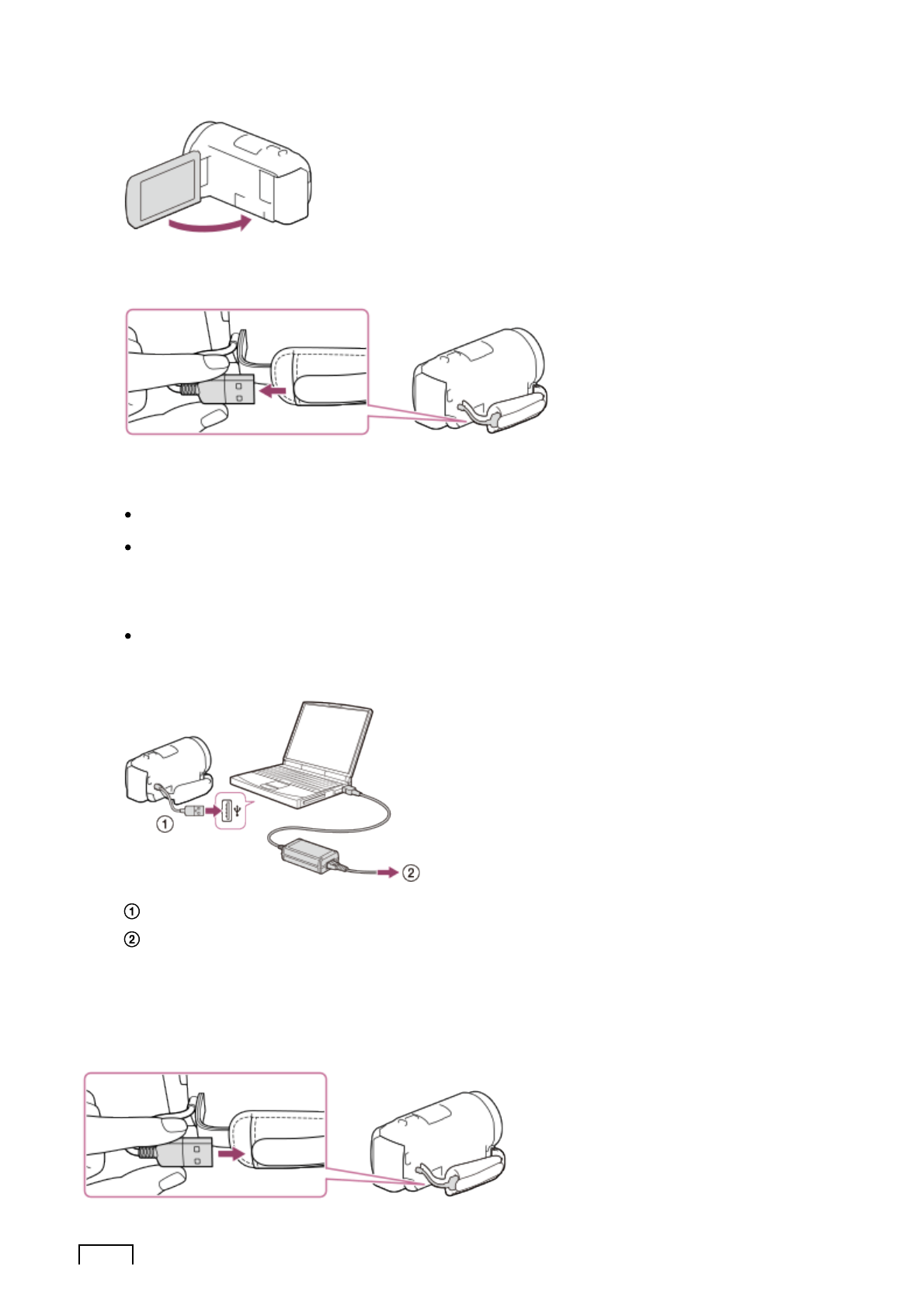 ①

②

①

②