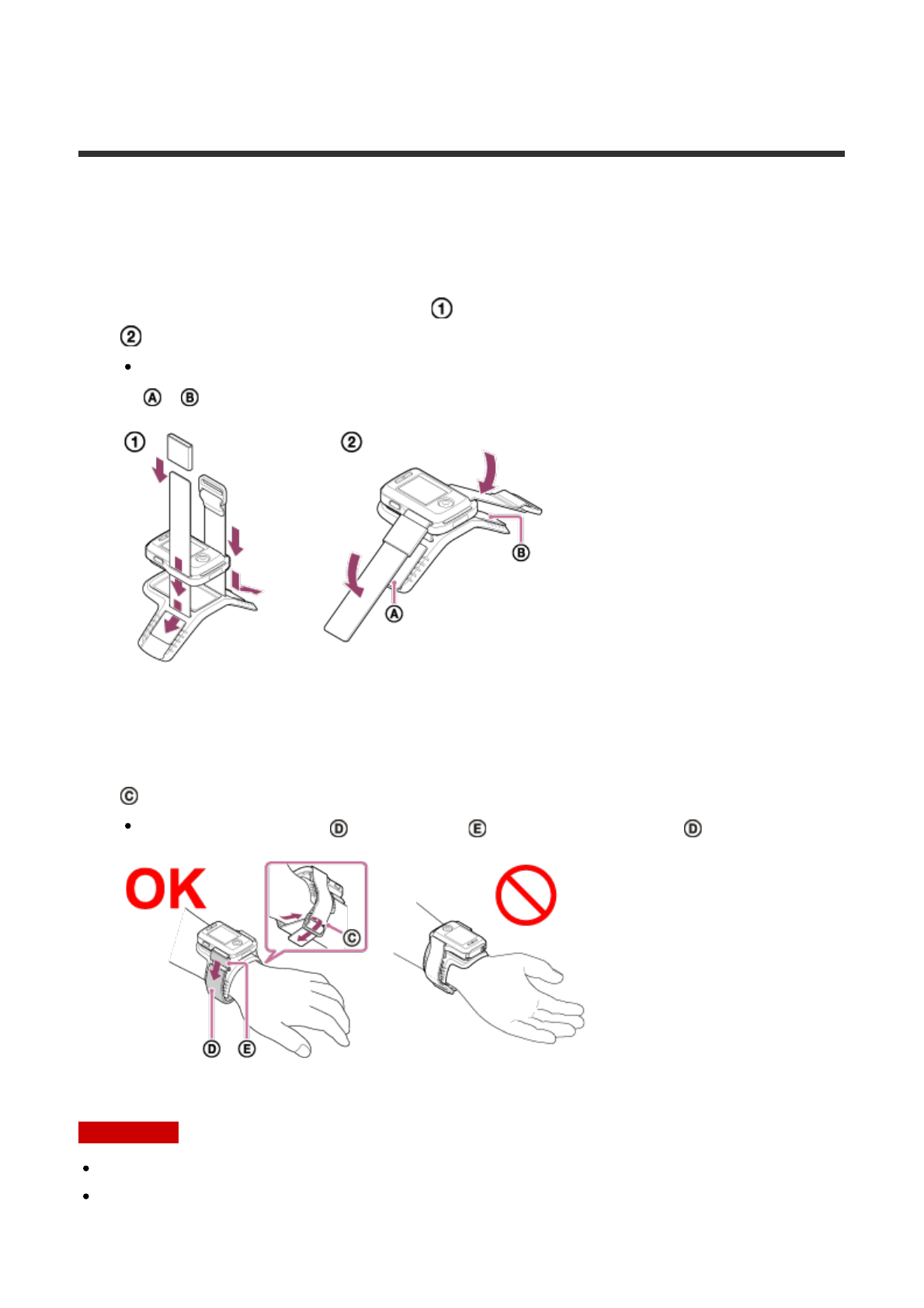 ①

②

Ⓐ Ⓑ

①

②

Ⓑ

Ⓐ

Ⓒ

Ⓓ Ⓔ Ⓓ

OK

Ⓒ

Ⓓ Ⓔ