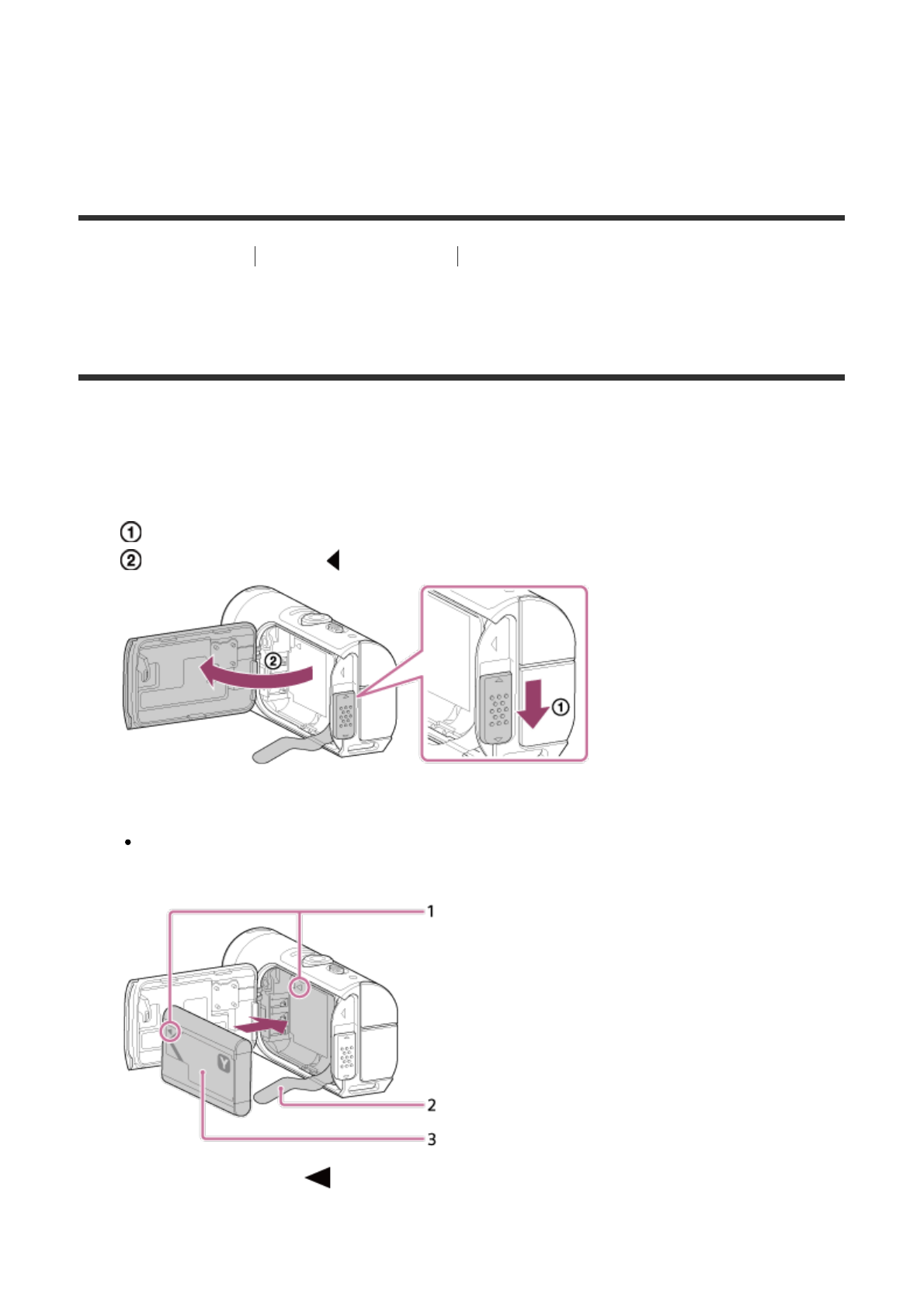 ①
②

②

①

1

2

3