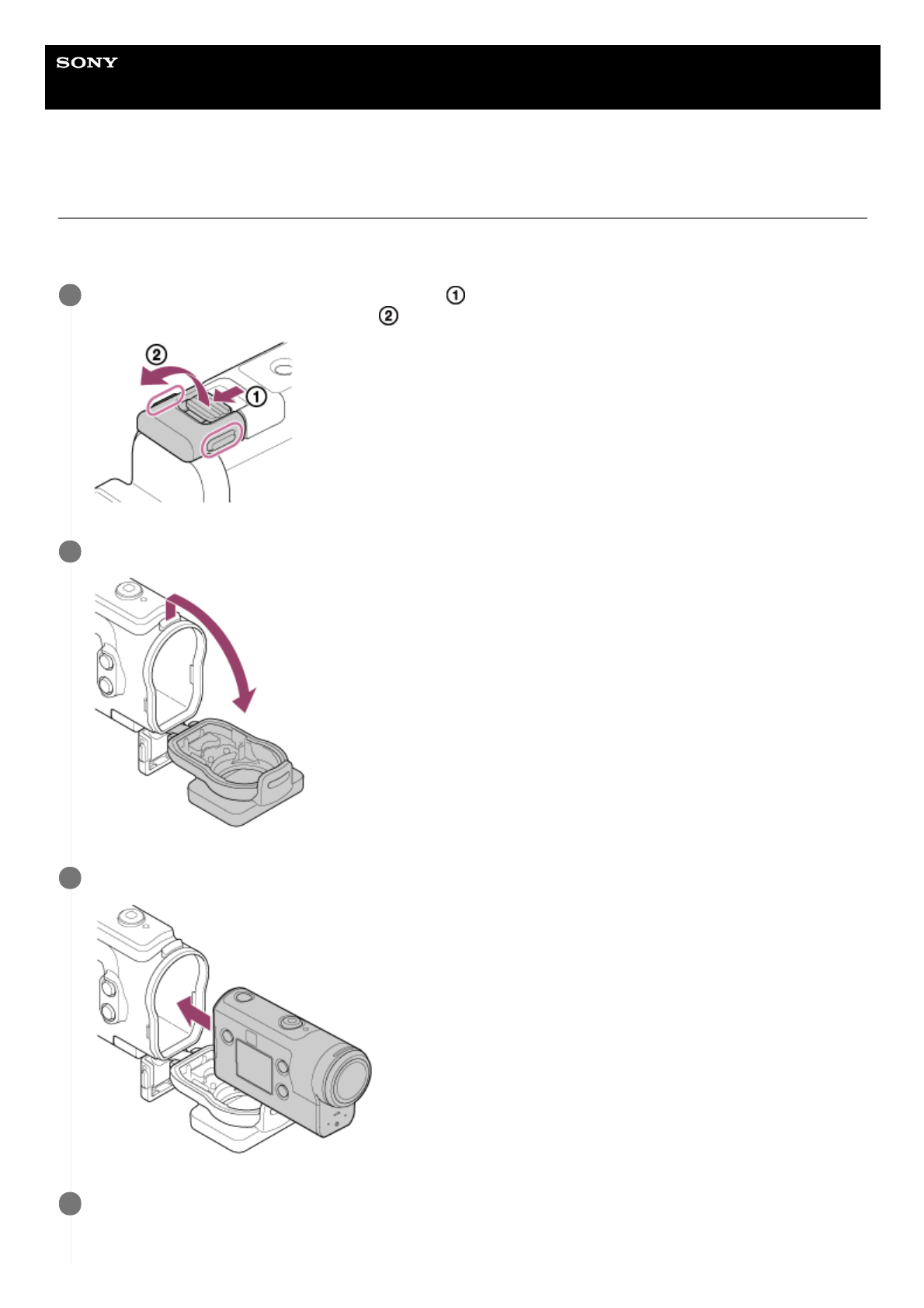 SONY

①
②

②
①