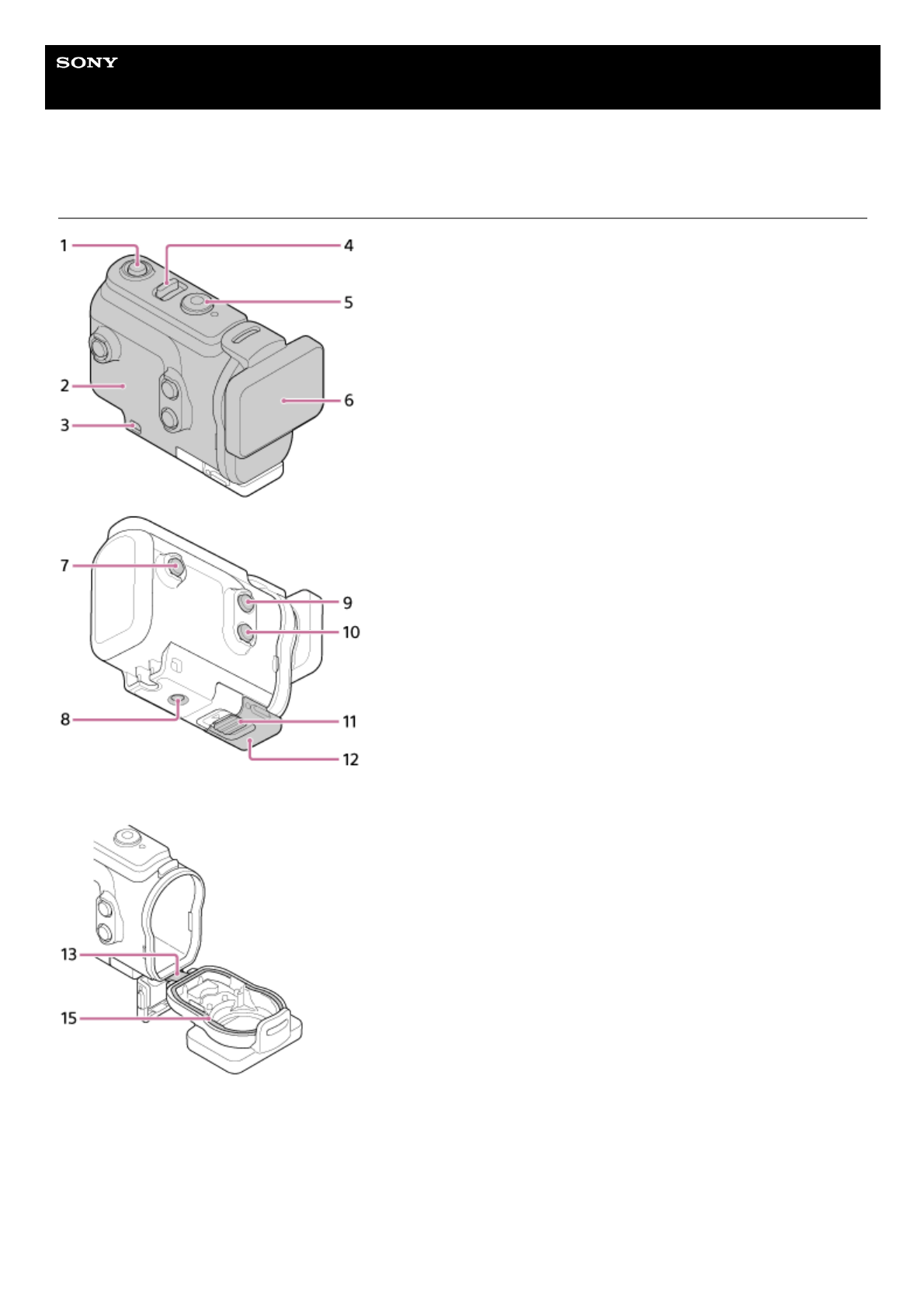 SONY

1
4
5
2
6
3
7
9
10
8
11
12
13
15