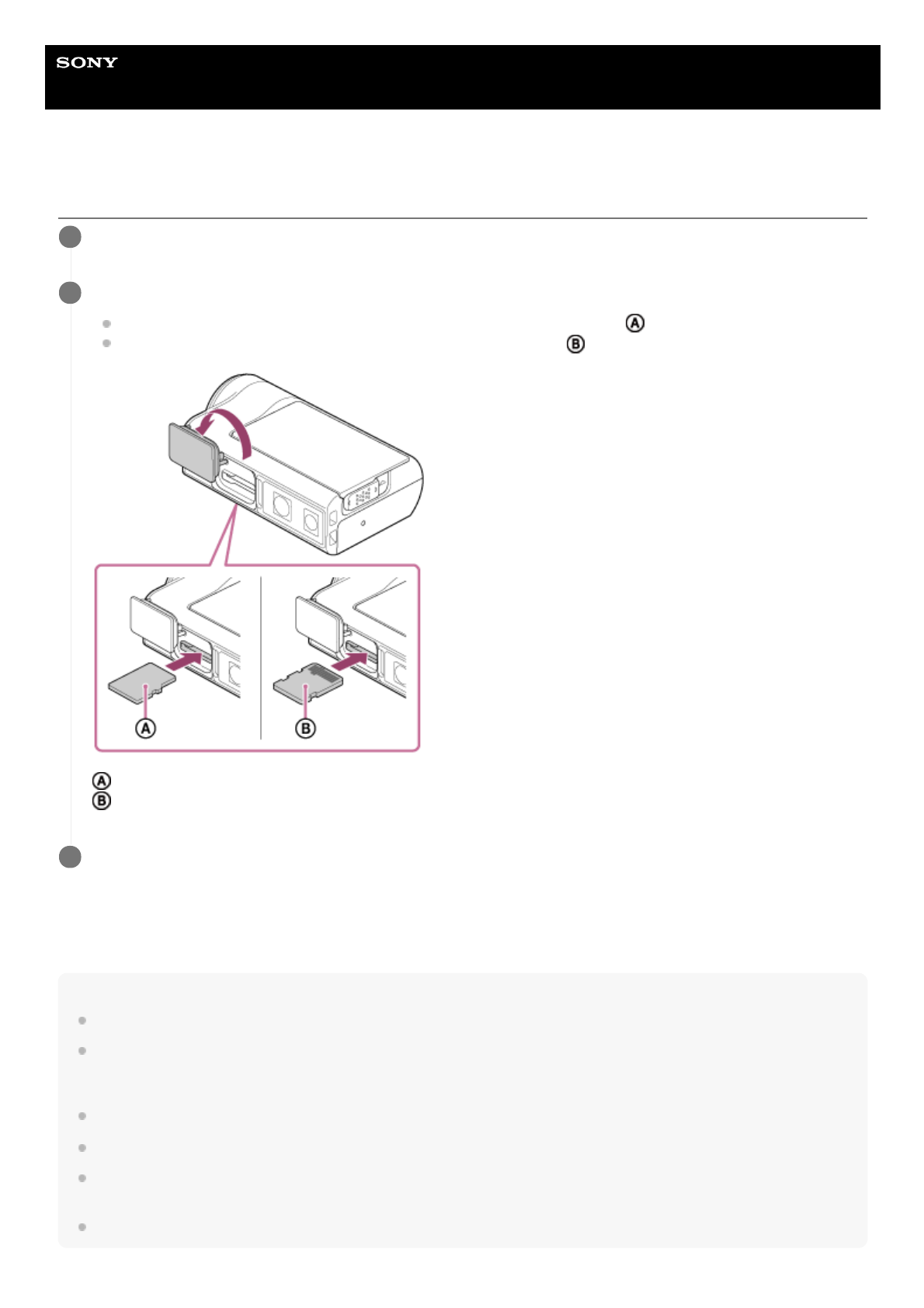 SONY

Ⓐ
Ⓑ

Ⓐ
Ⓑ

Ⓐ
Ⓑ